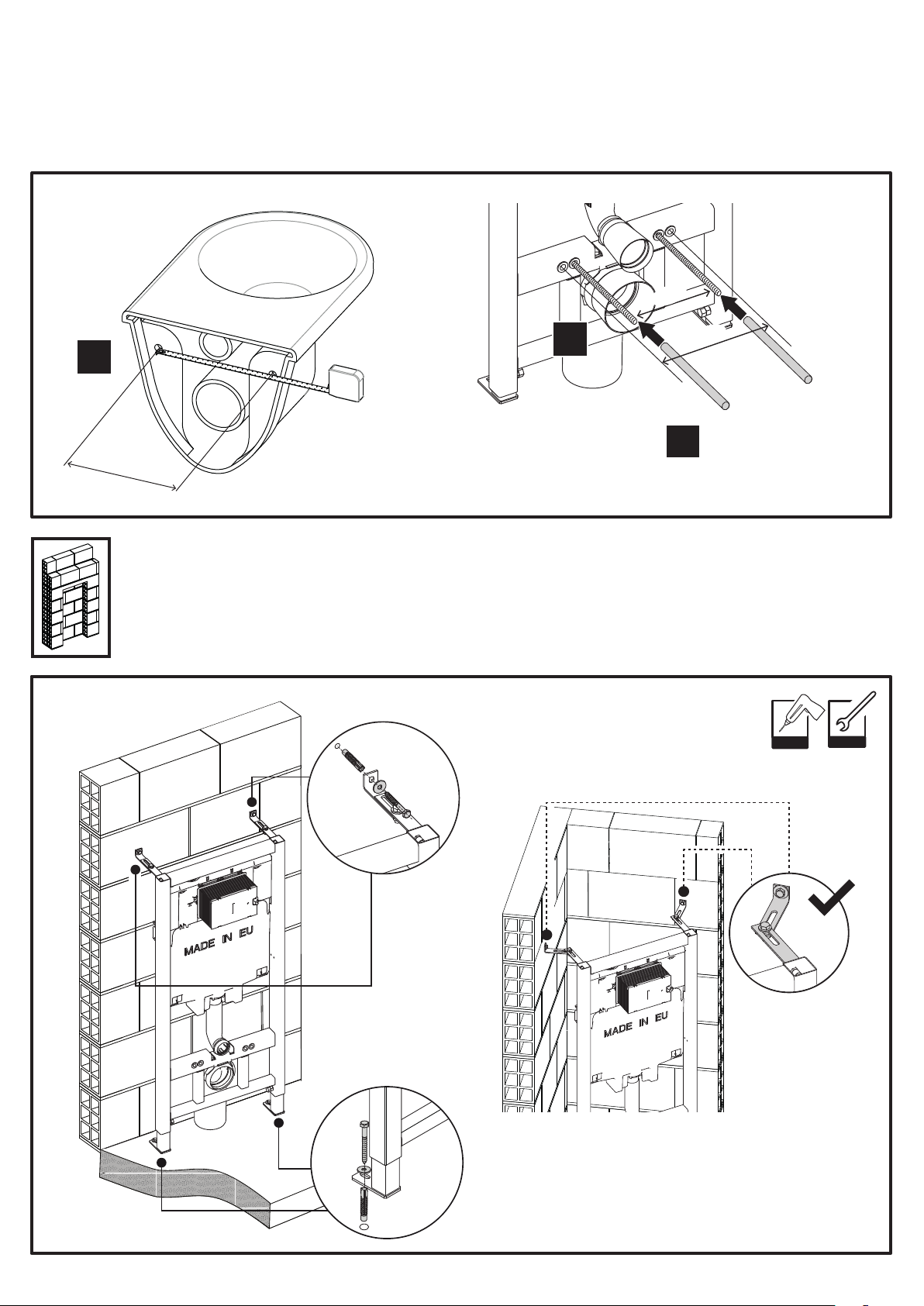 MADE IN EU

MADE IN EU