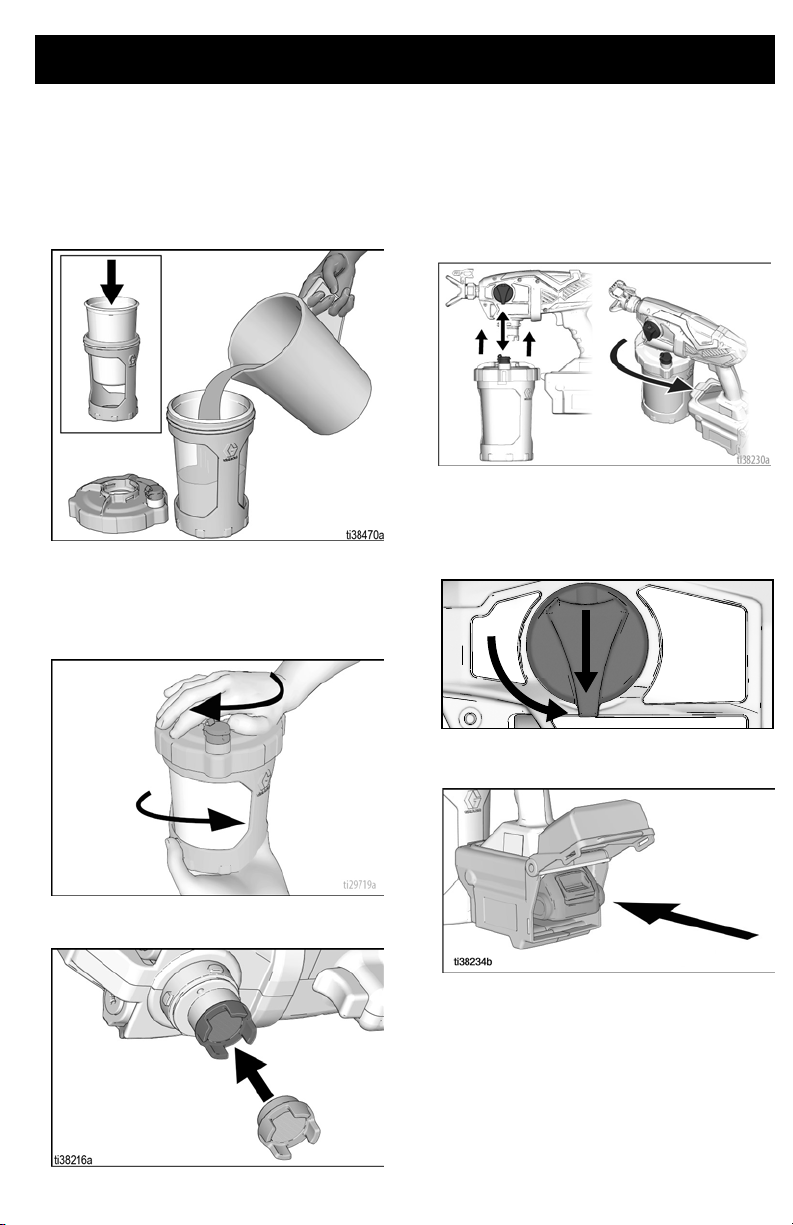 ti38470a

ti29719a

ti38216a

ti38230a

ti38234b