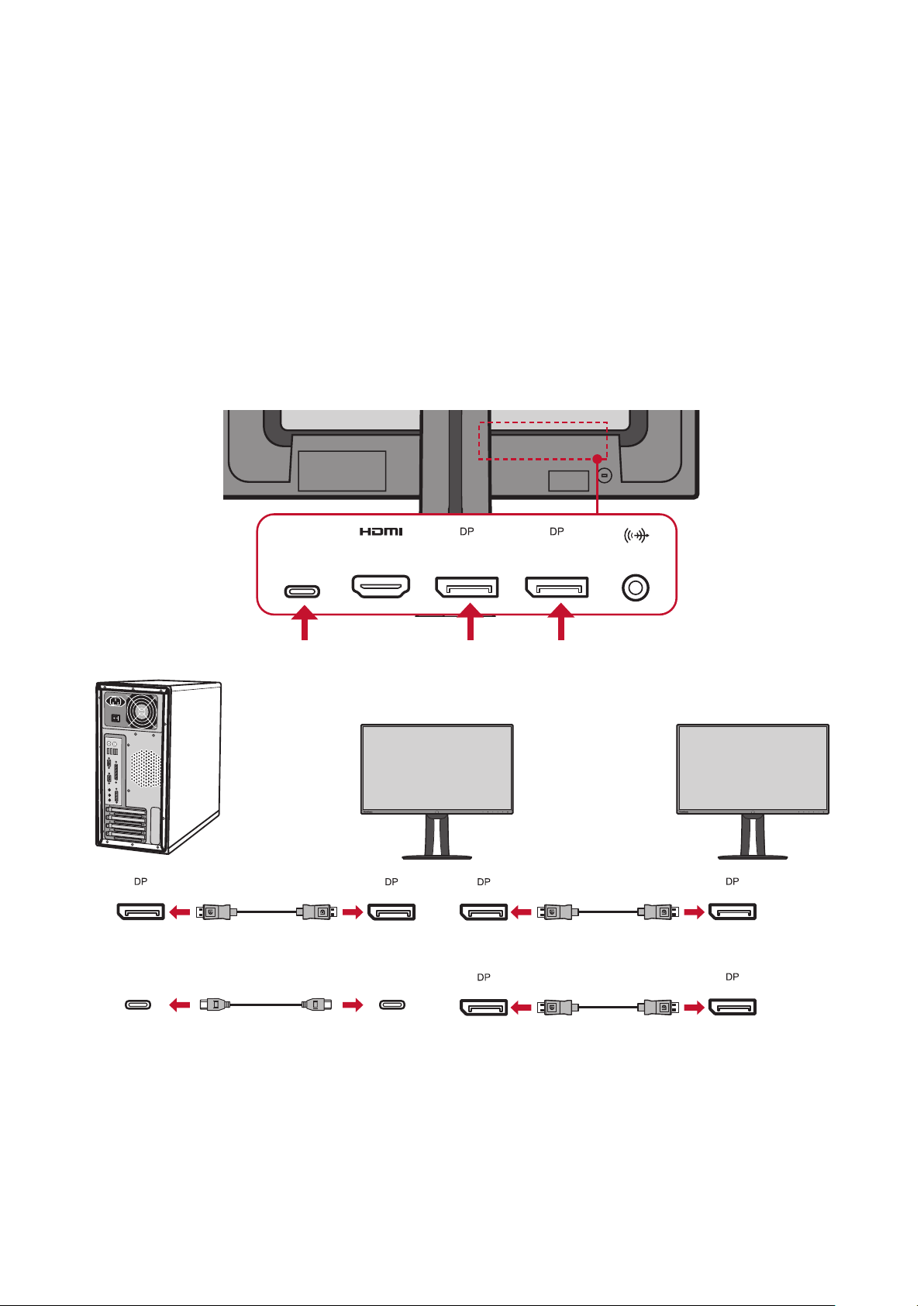 HDMI

DP

DP

DP

DP

DP

DP

DP

DP