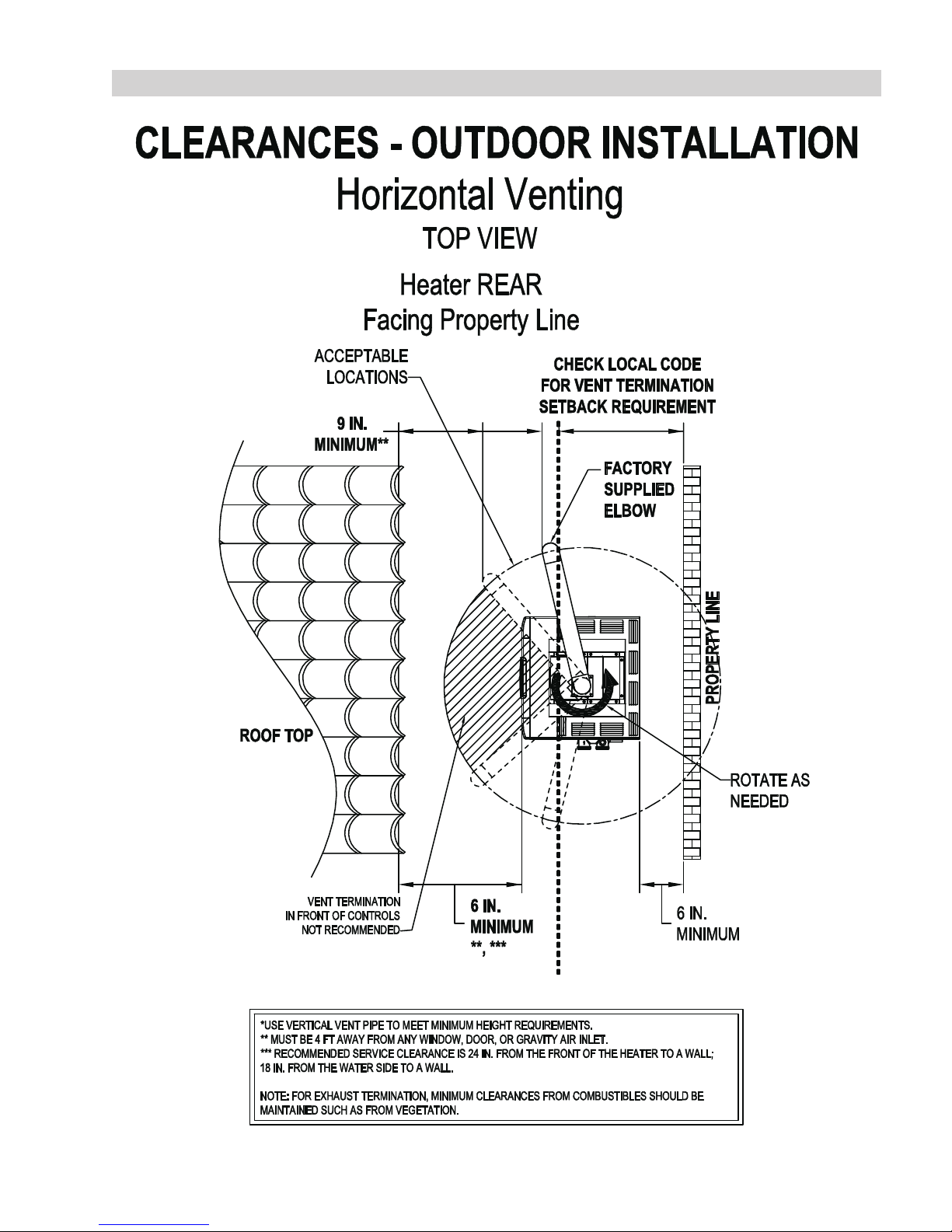 CLEARANCES - OUTDOOR INSTALLATION

Horizontal Venting

TOP VIEW

Heater REAR
Facing Property Line

ACCEPTABLE LOCATIONS

CHECK LOCAL CODE FOR VENT TERMINATION SETBACK REQUIREMENT

9 IN. MINIMUM**

FACTORY SUPPLIED ELBOW

PROPERTY LINE

ROOF TOP

ROTATE AS NEEDED

VENT TERMINATION IN FRONT OF CONTROLS NOT RECOMMENDED

6 IN. MINIMUM **, ***

6 IN. MINIMUM

*USE VERTICAL VENT PIPE TO MEET MINIMUM HEIGHT REQUIREMENTS.
** MUST BE 4 FT AWAY FROM ANY WINDOW, DOOR, OR GRAVITY AIR INLET.
*** RECOMMENDED SERVICE CLEARANCE IS 24 IN. FROM THE FRONT OF THE HEATER TO A WALL; 18 IN. FROM THE WATER SIDE TO A WALL.

NOTE: FOR EXHAUST TERMINATION, MINIMUM CLEARANCES FROM COMBUSTIBLES SHOULD BE MAINTAINED SUCH AS FROM VEGETATION.