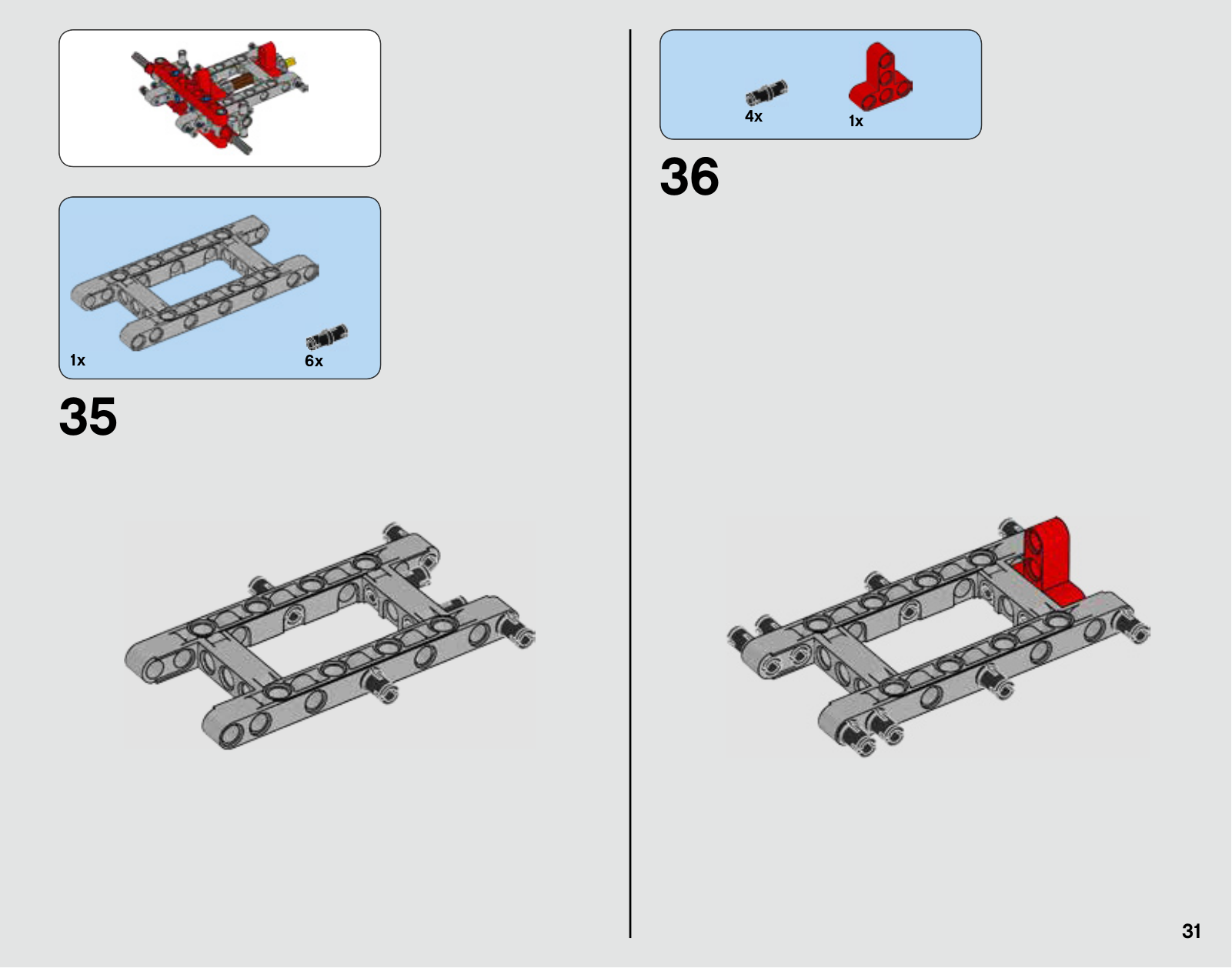 1x

6x

35

4x

1x

36

31