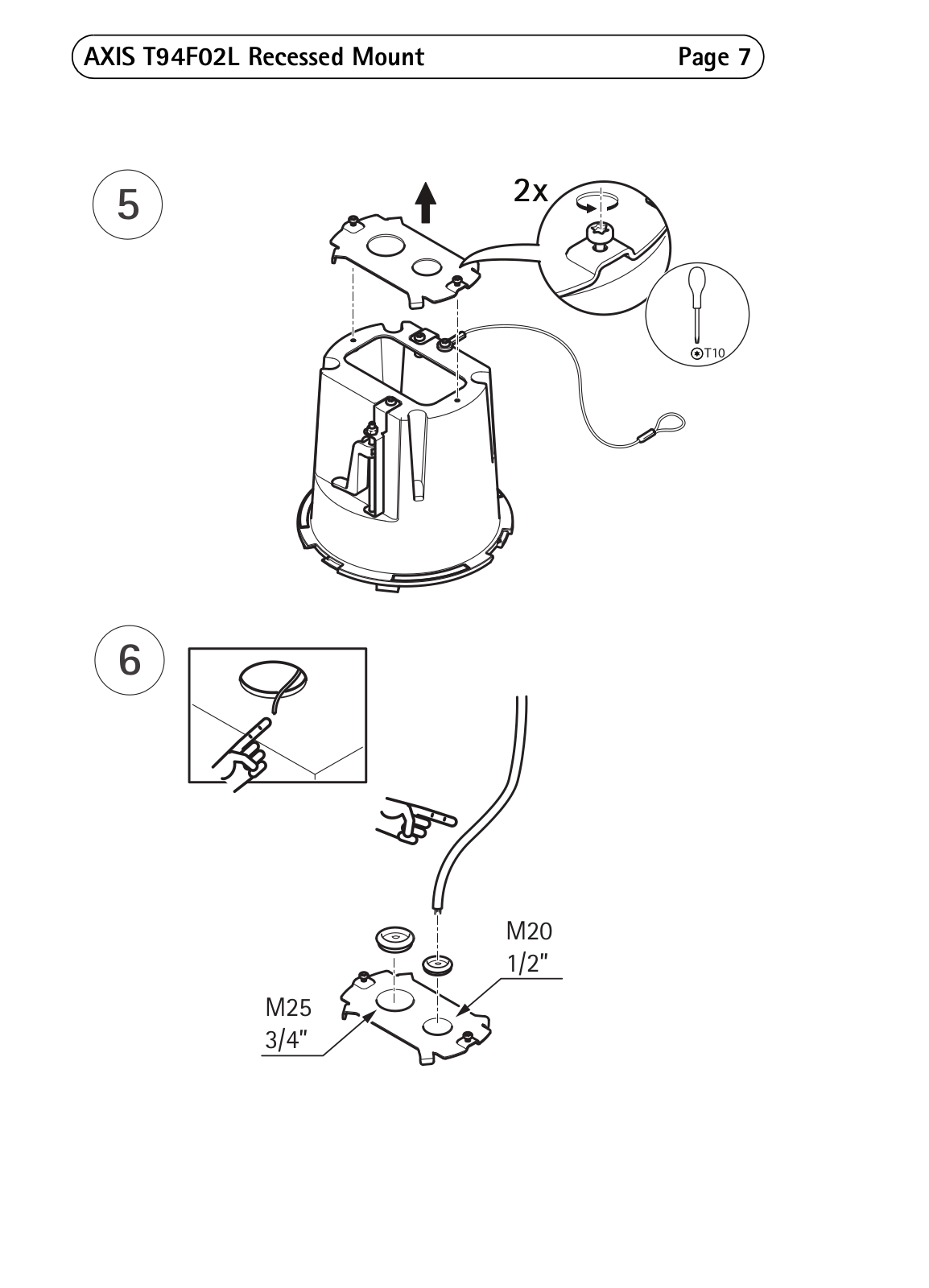 AXIS T94F02L Recessed Mount

Page 7

5

2x

T10

6

M20
1/2"

M25
3/4"