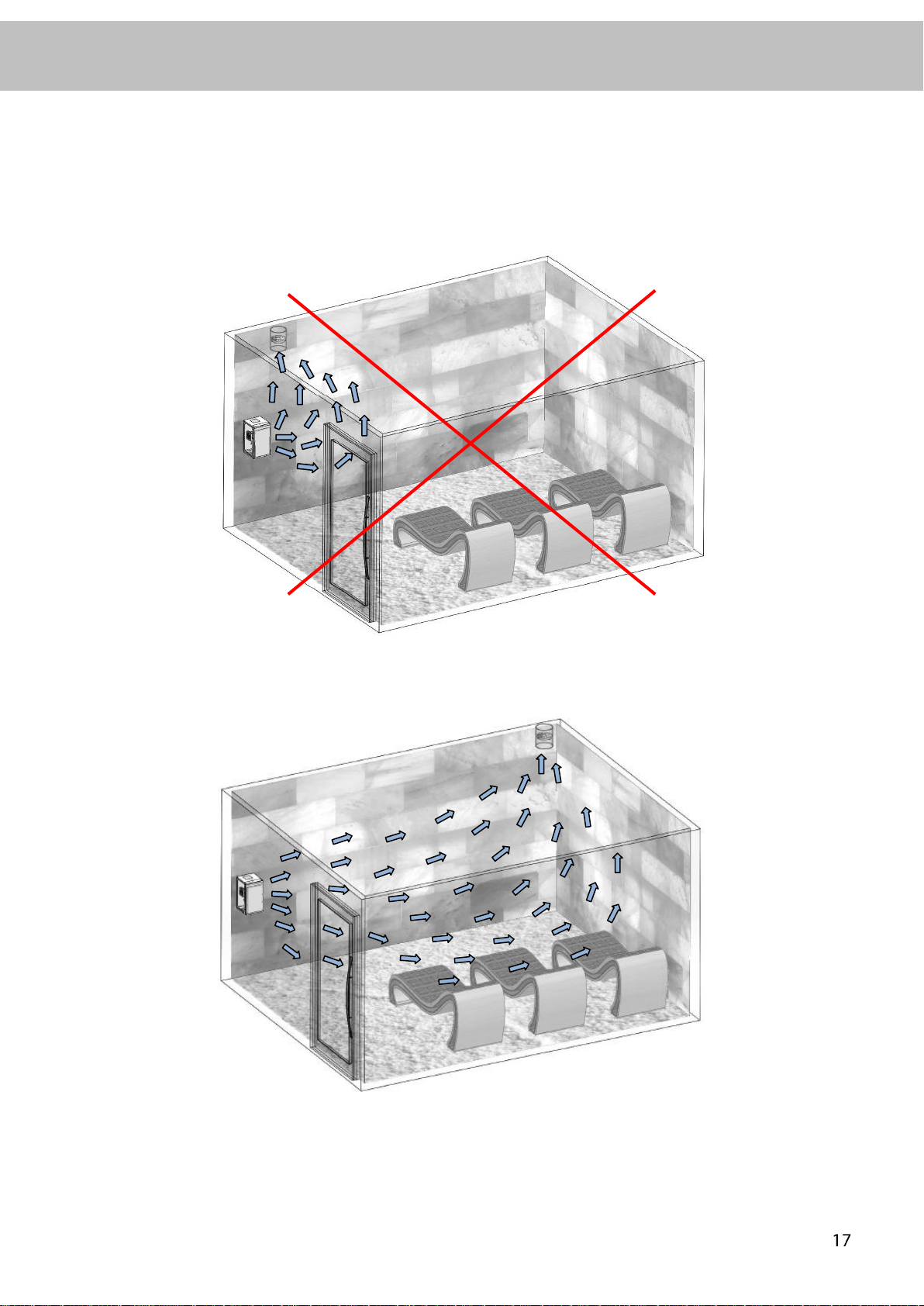 17