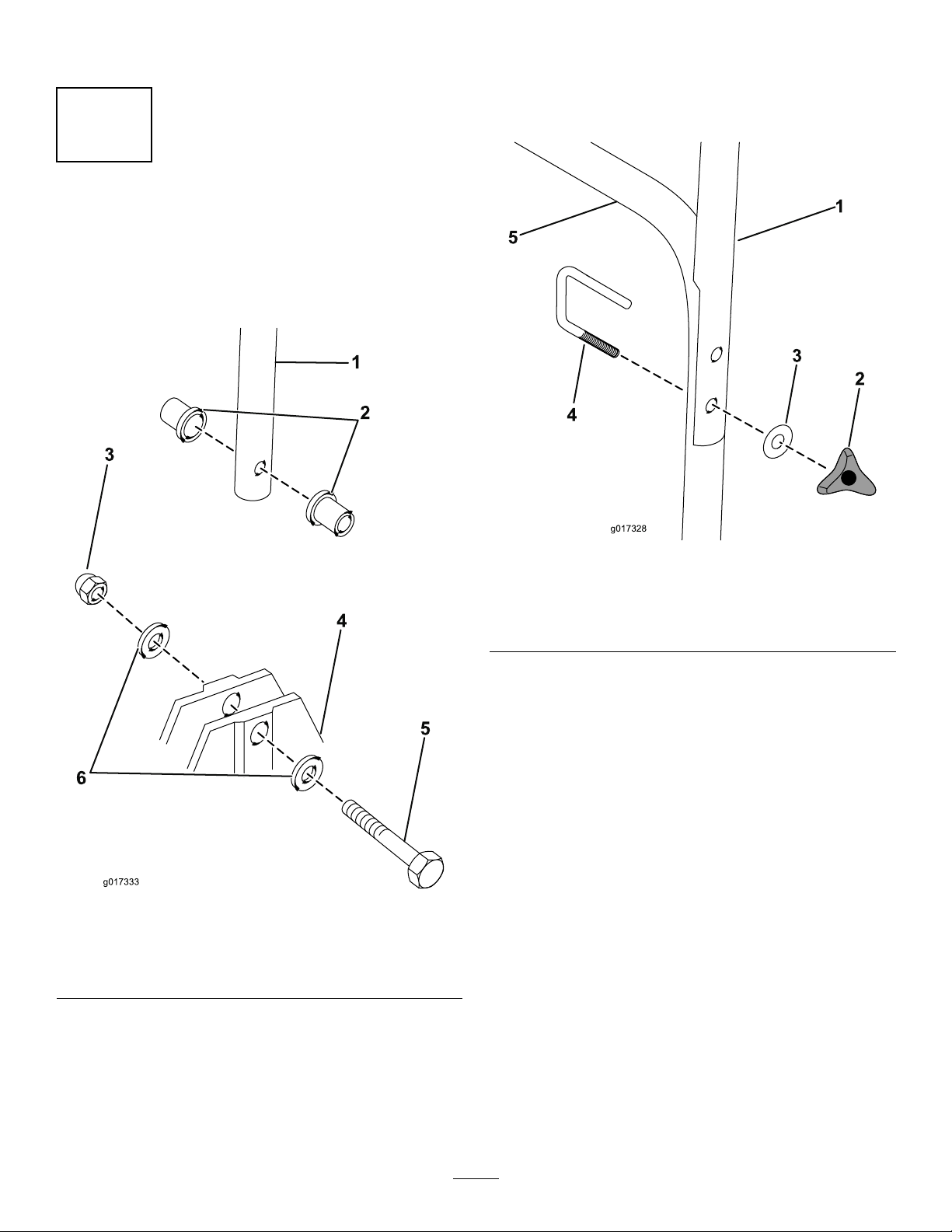 1

2

3

4

5

6

g017333

5

1

4

3

2

g017328