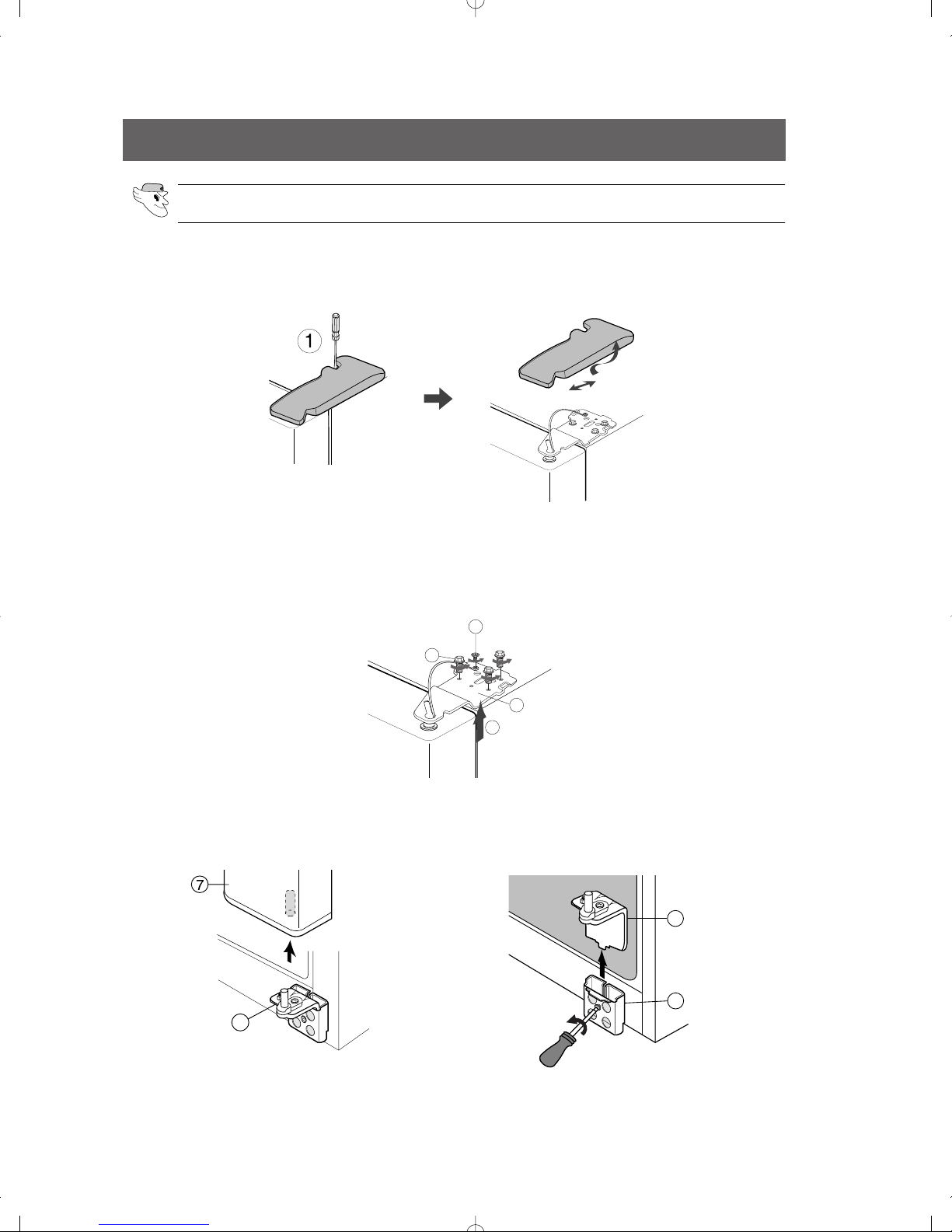 ①

⑦