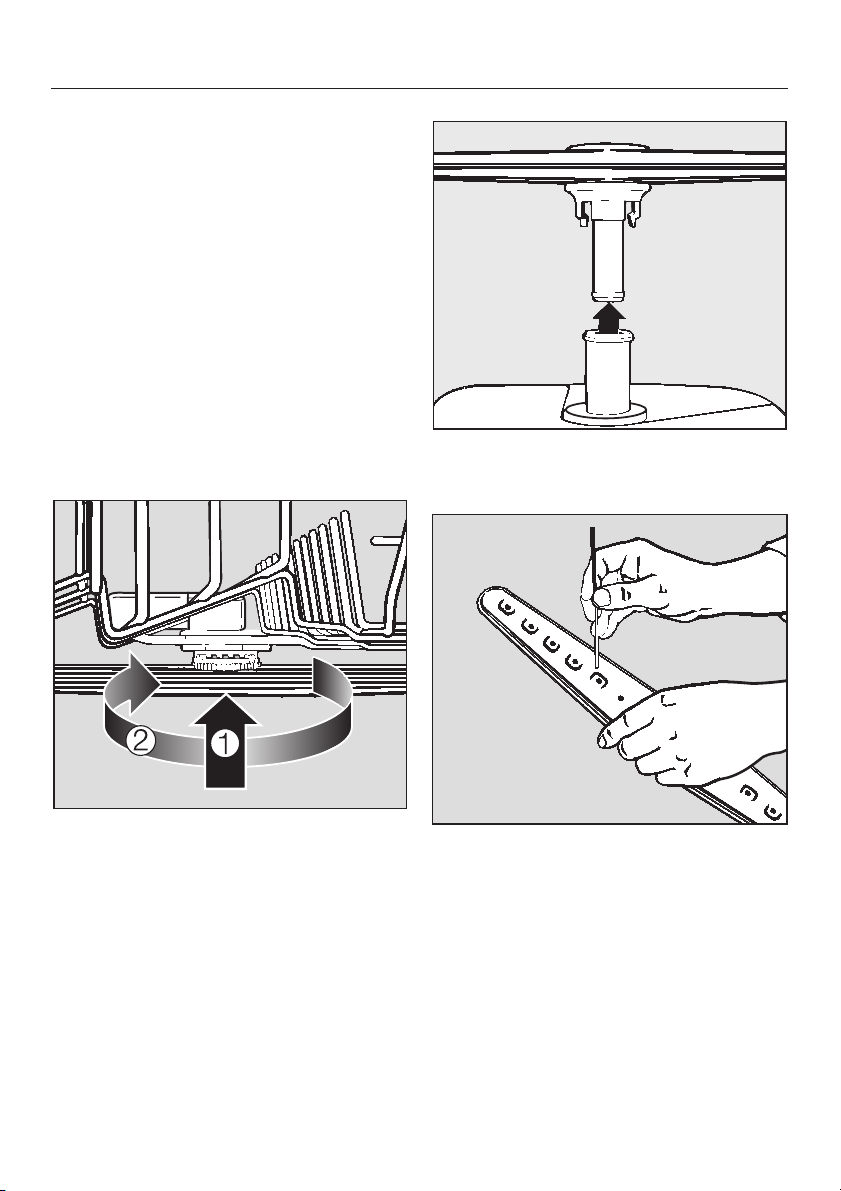 2

1