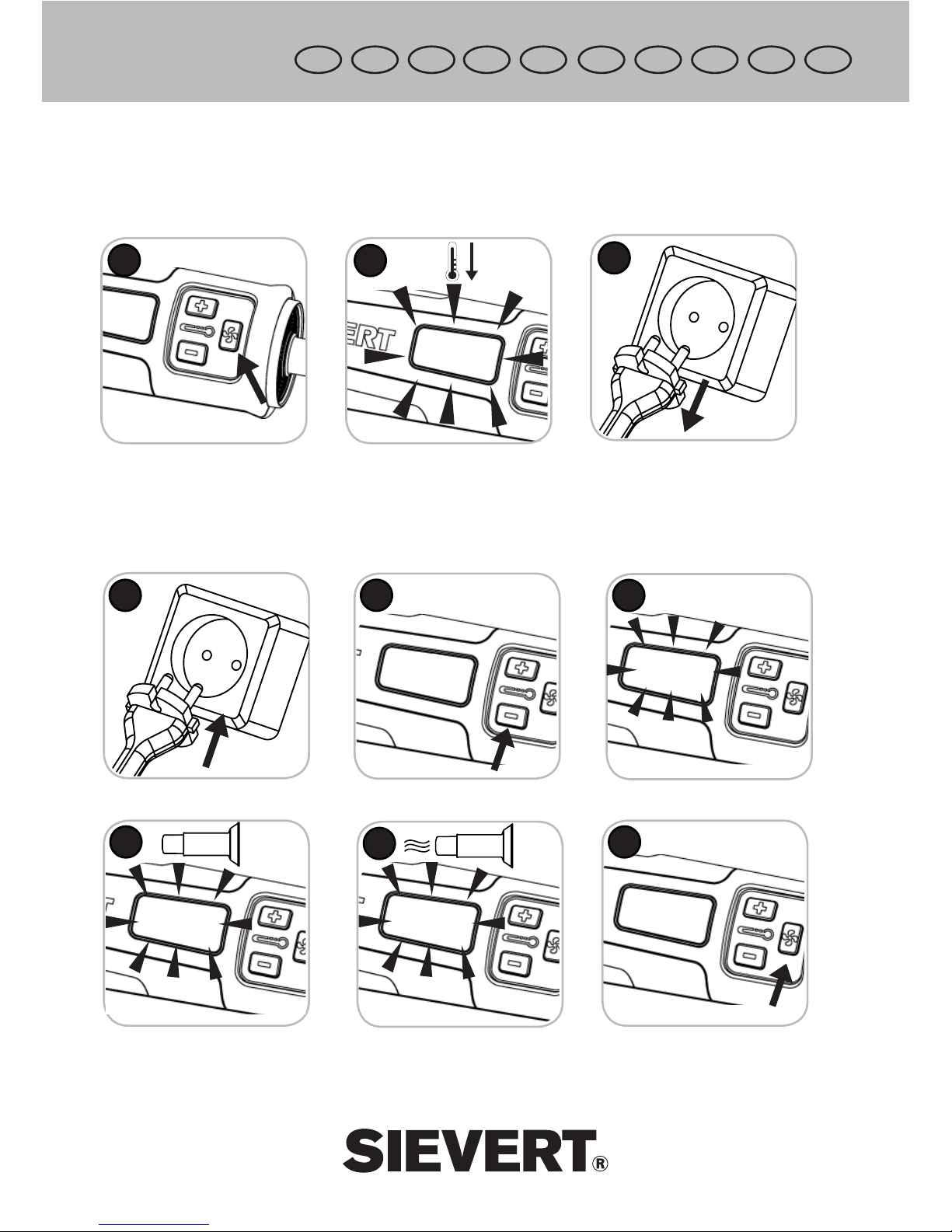 ERT

SIEVERT®