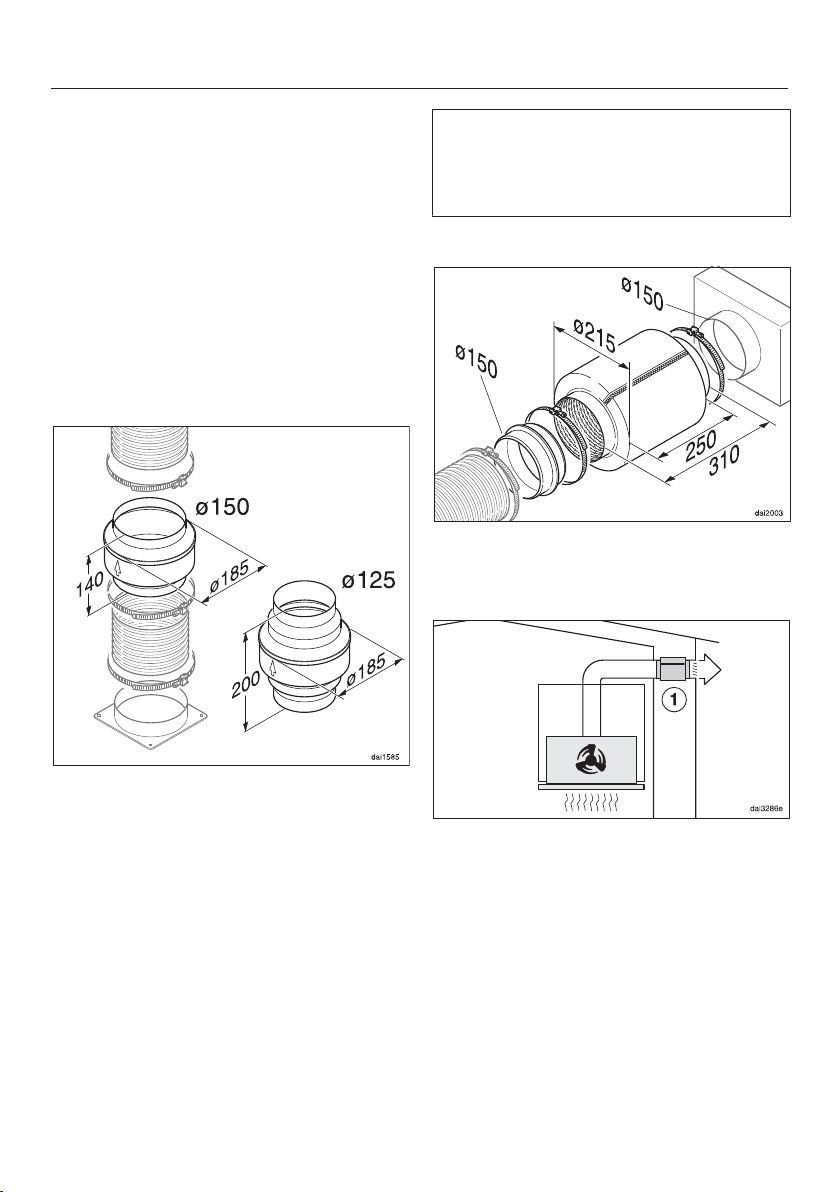 ø150

140

ø185

ø125

200

ø185

dai1585

ø150

ø215

ø150

250

310

dai2003

1

dai3286e