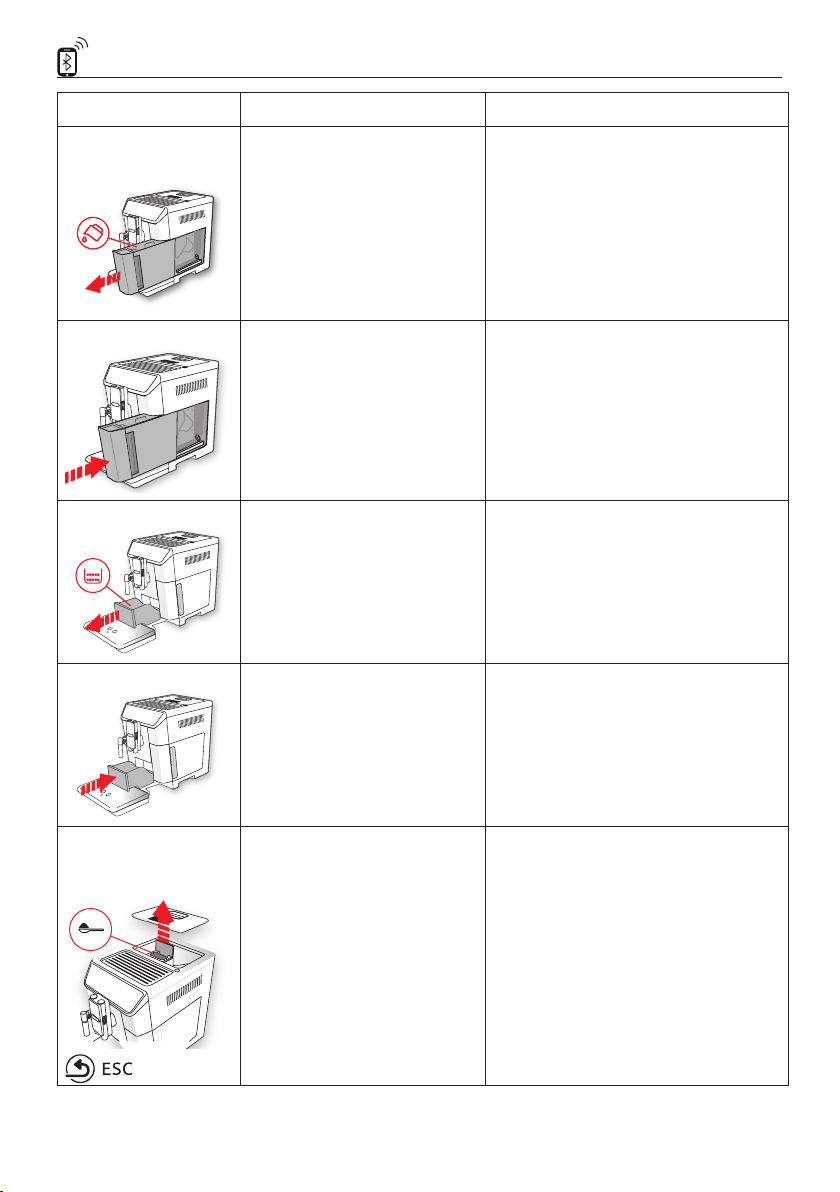 ESC