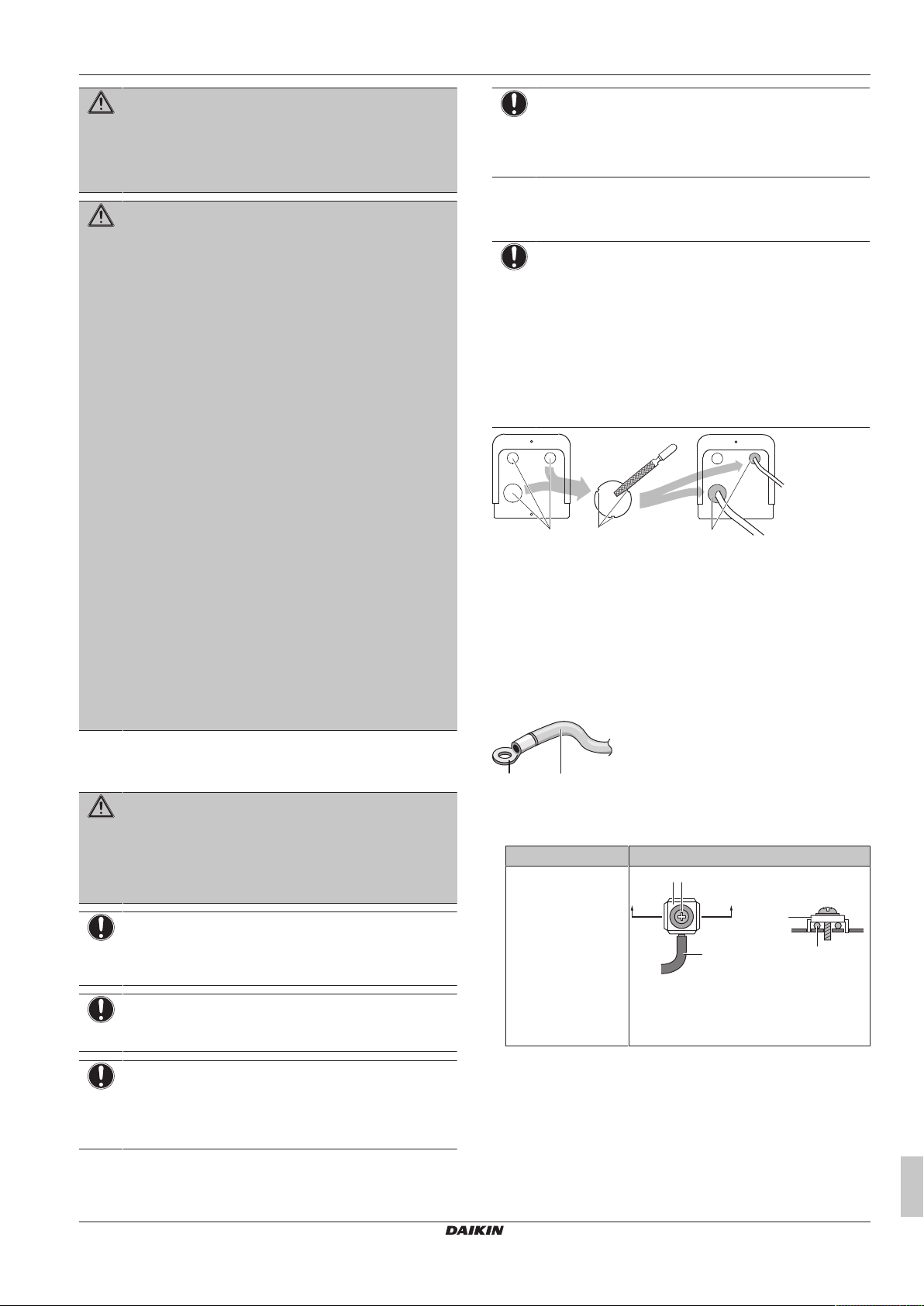 DAIKIN