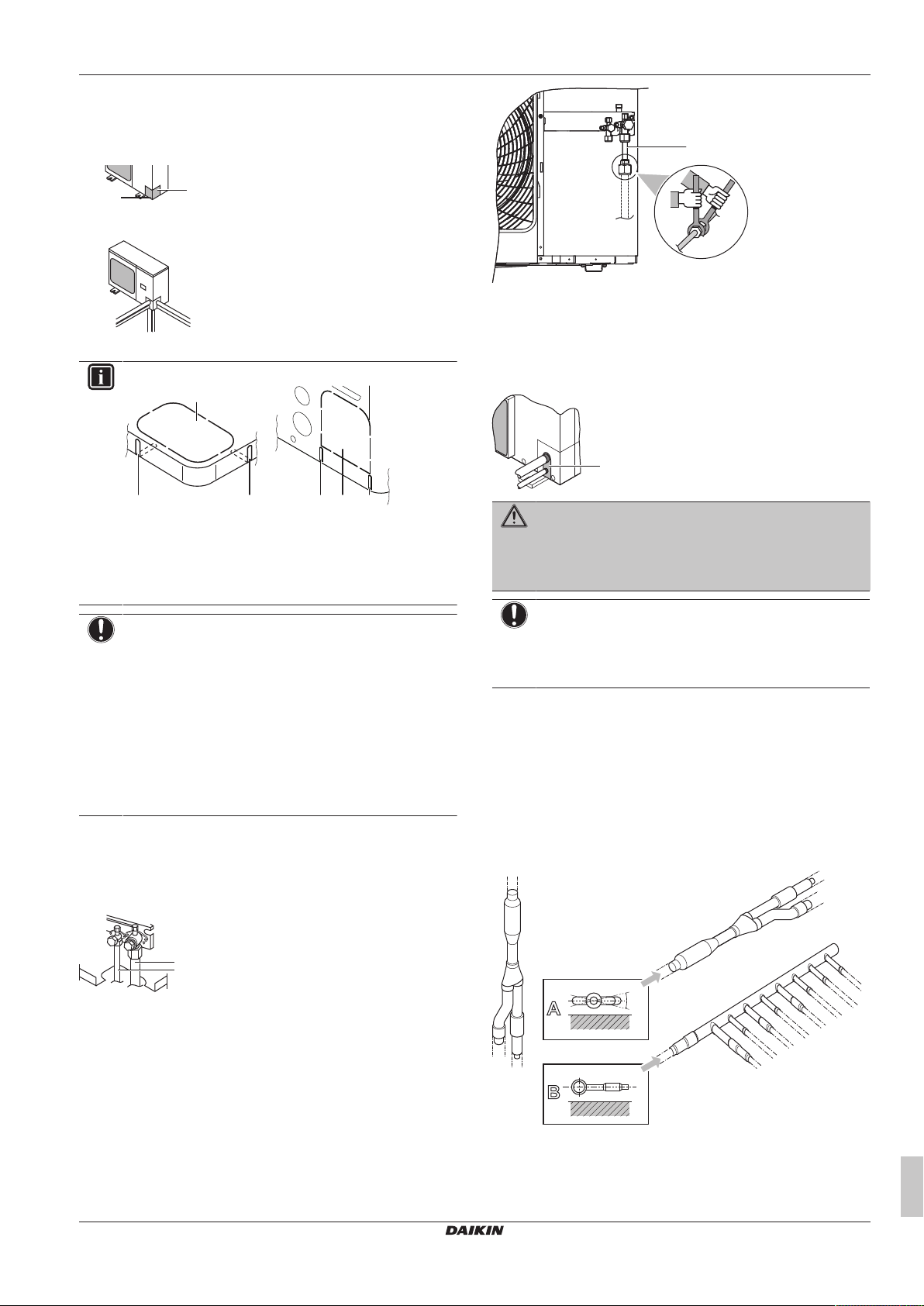 A

B

DAIKIN