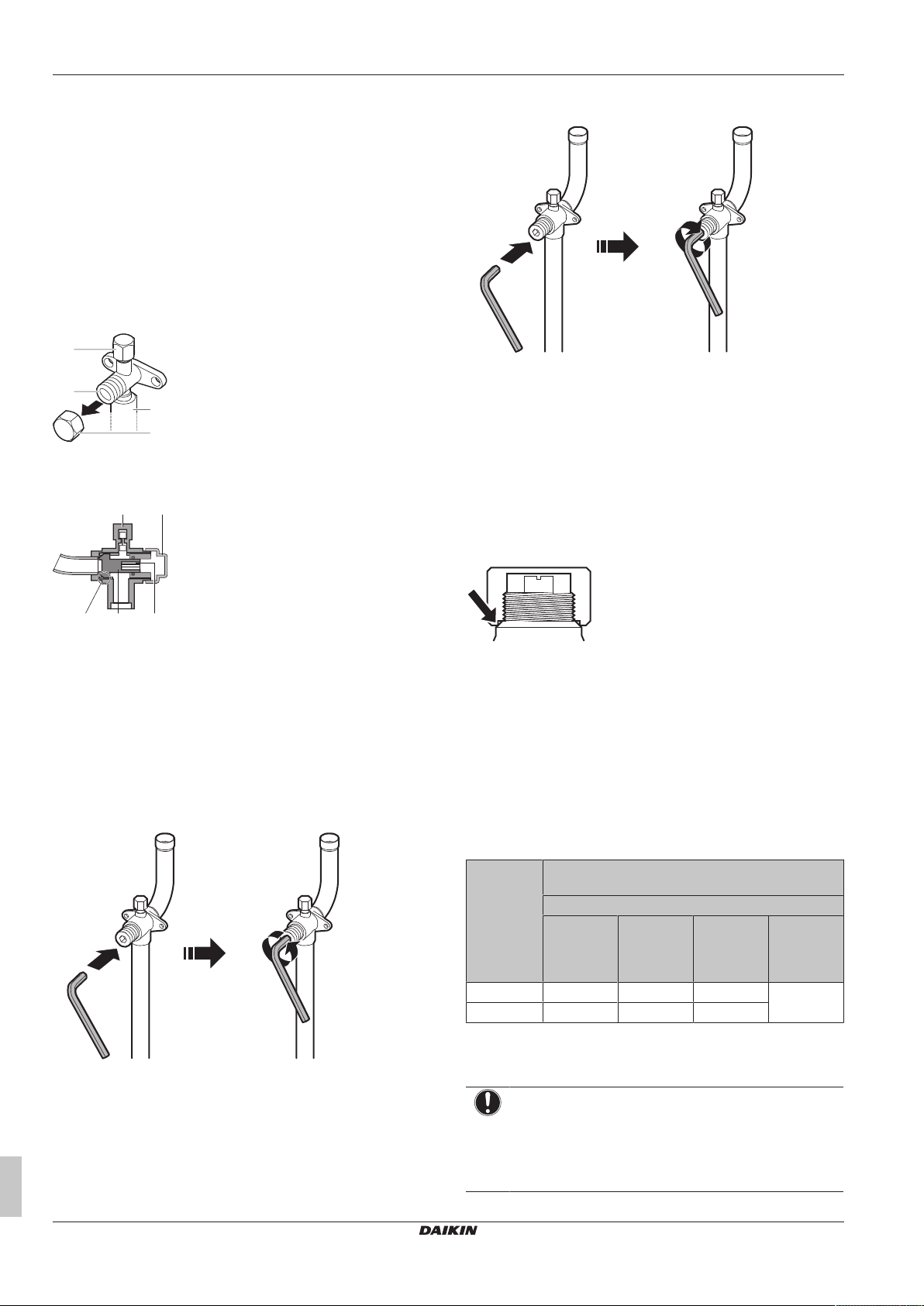 DAIKIN