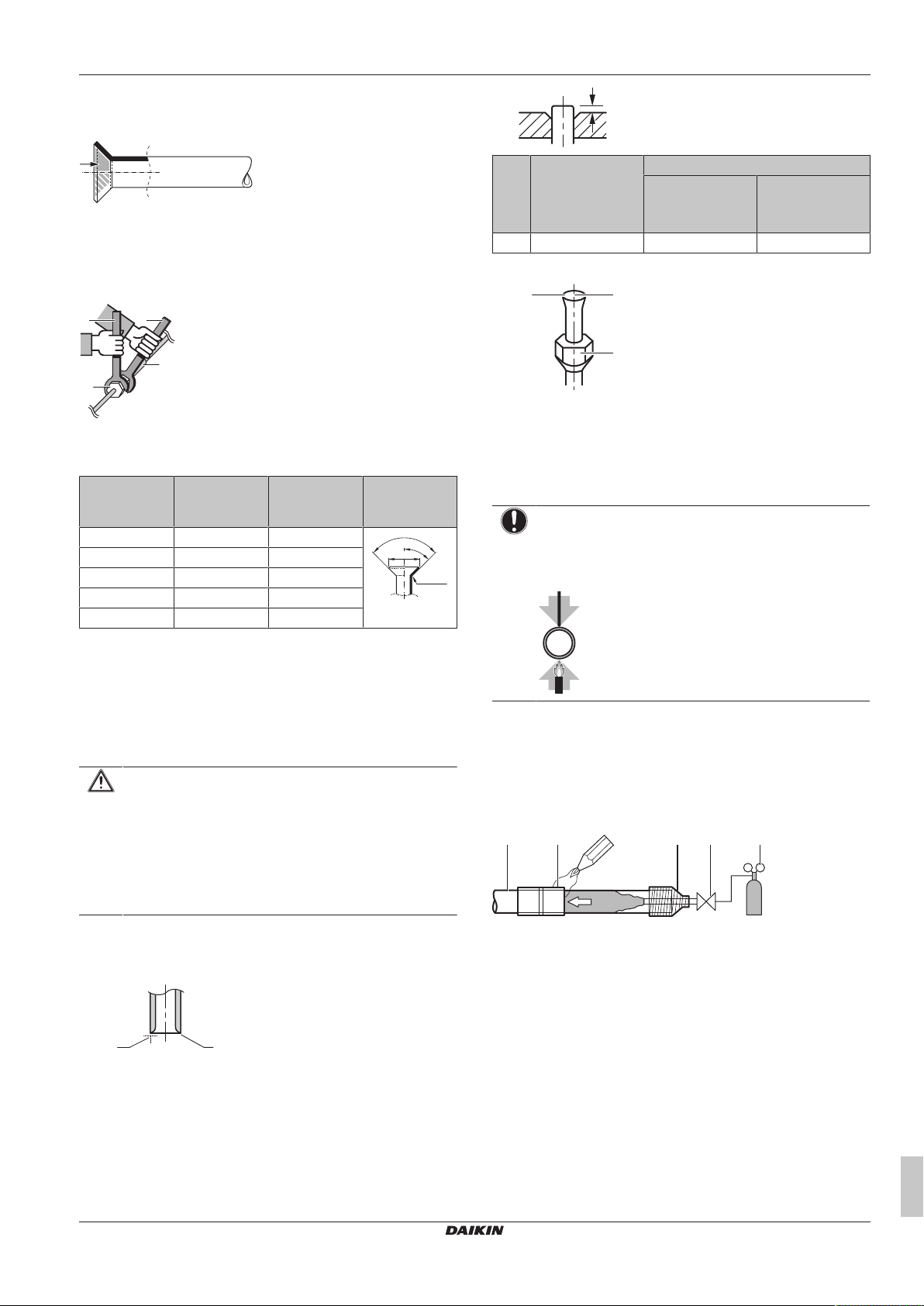 DAIKIN