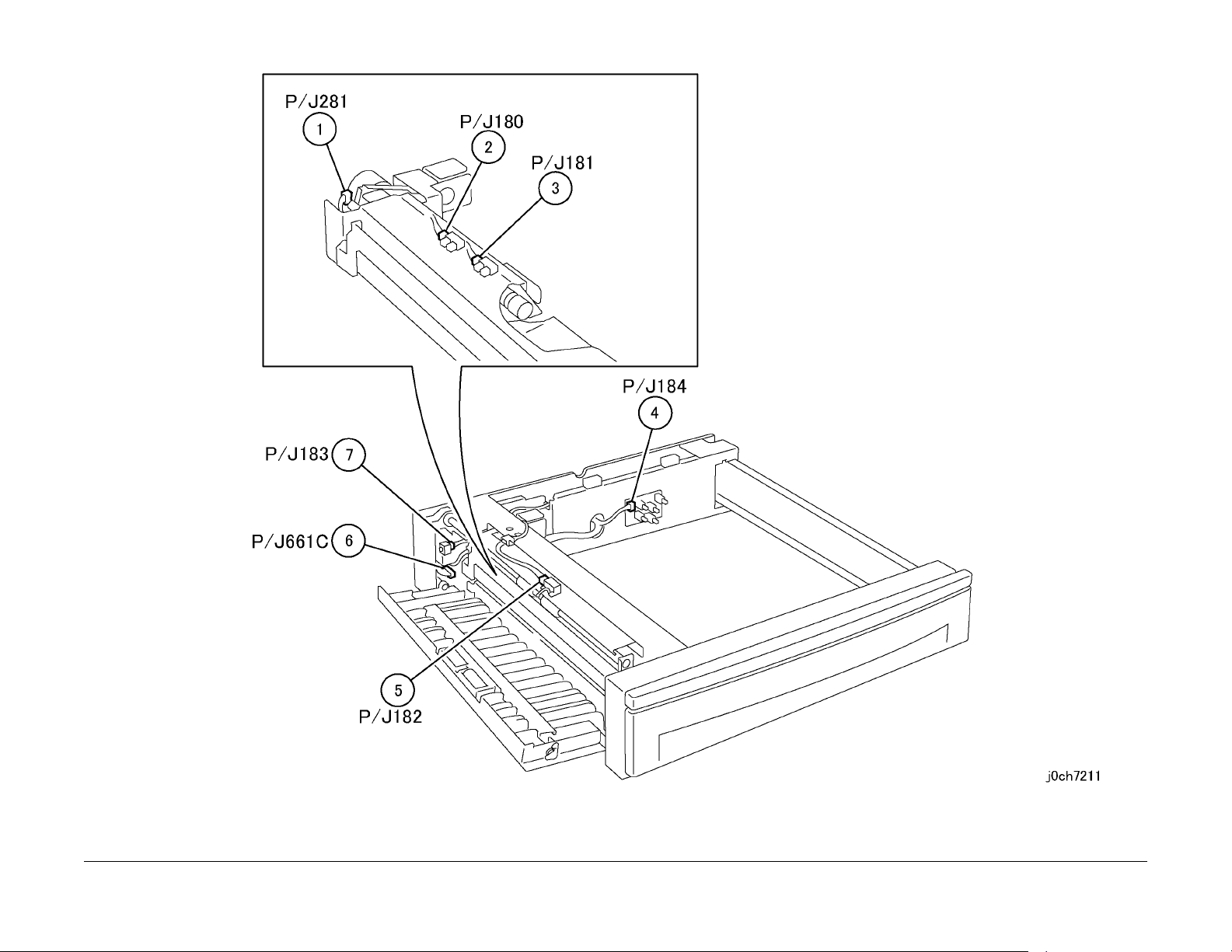 P/J281
1
P/J180
2
P/J181
3
P/J184
4
P/J183
7
P/J661C
6
5
P/J182
j0ch7211