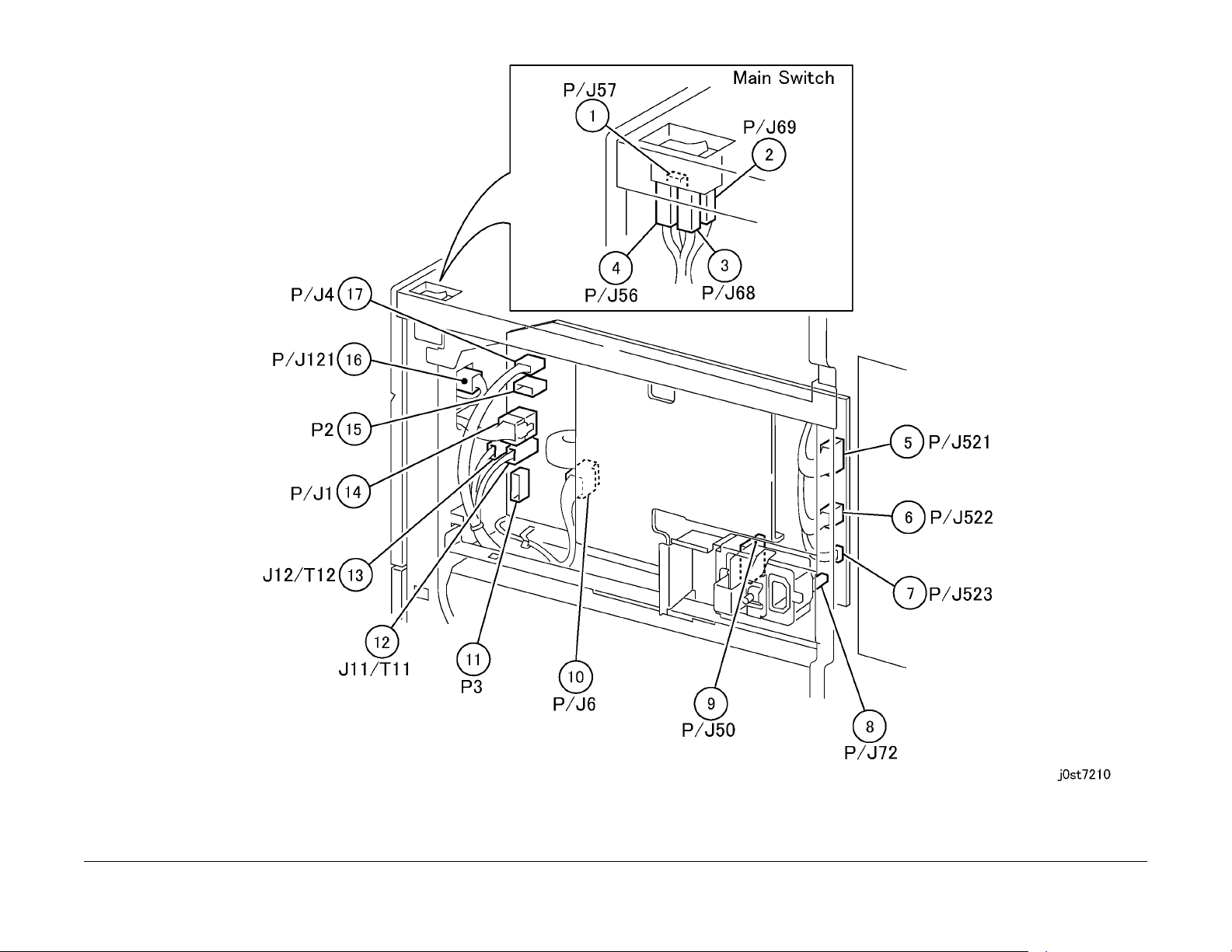 Main Switch
P/J57
1
P/J69
2
4
P/J56
3
P/J68
P/J4 17
P/J121 16
P2 15
P/J1 14
J12/T12 13
12
J11/T11
11
P3
10
P/J6
9
P/J50
8
P/J72
5 P/J521
6 P/J522
7 P/J523
j0st7210