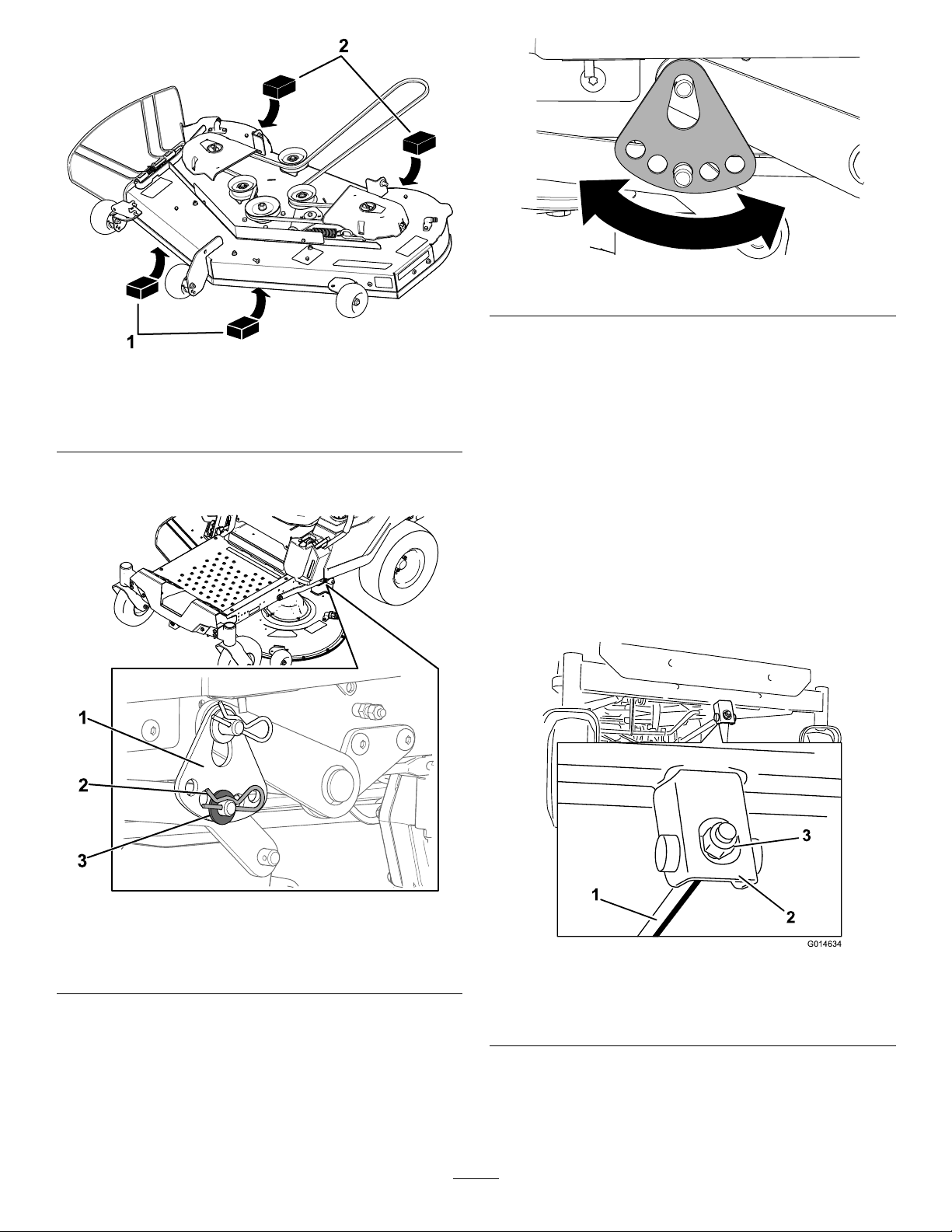 2

1

1

2

3

3

1

2

G014634