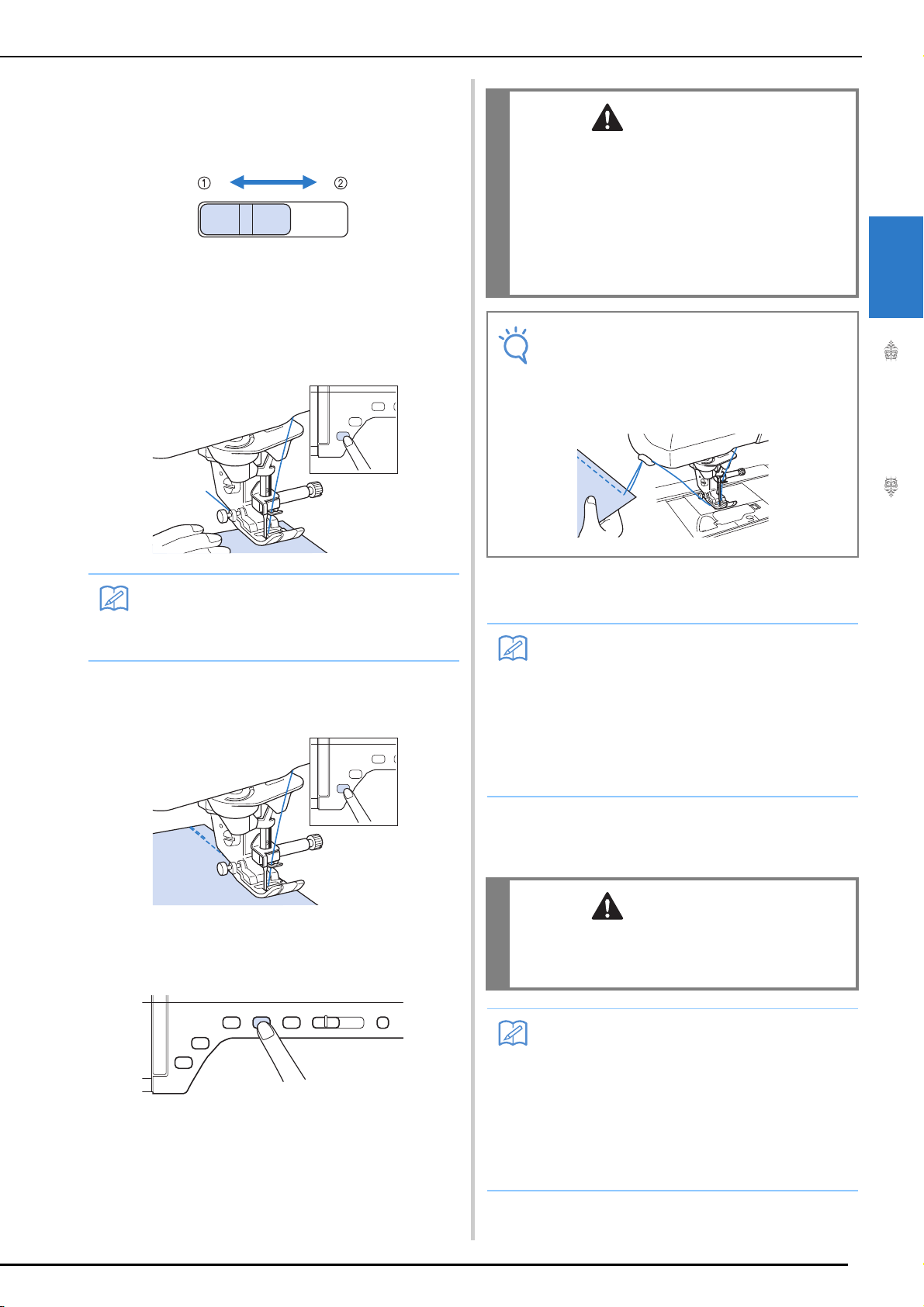 ①
②