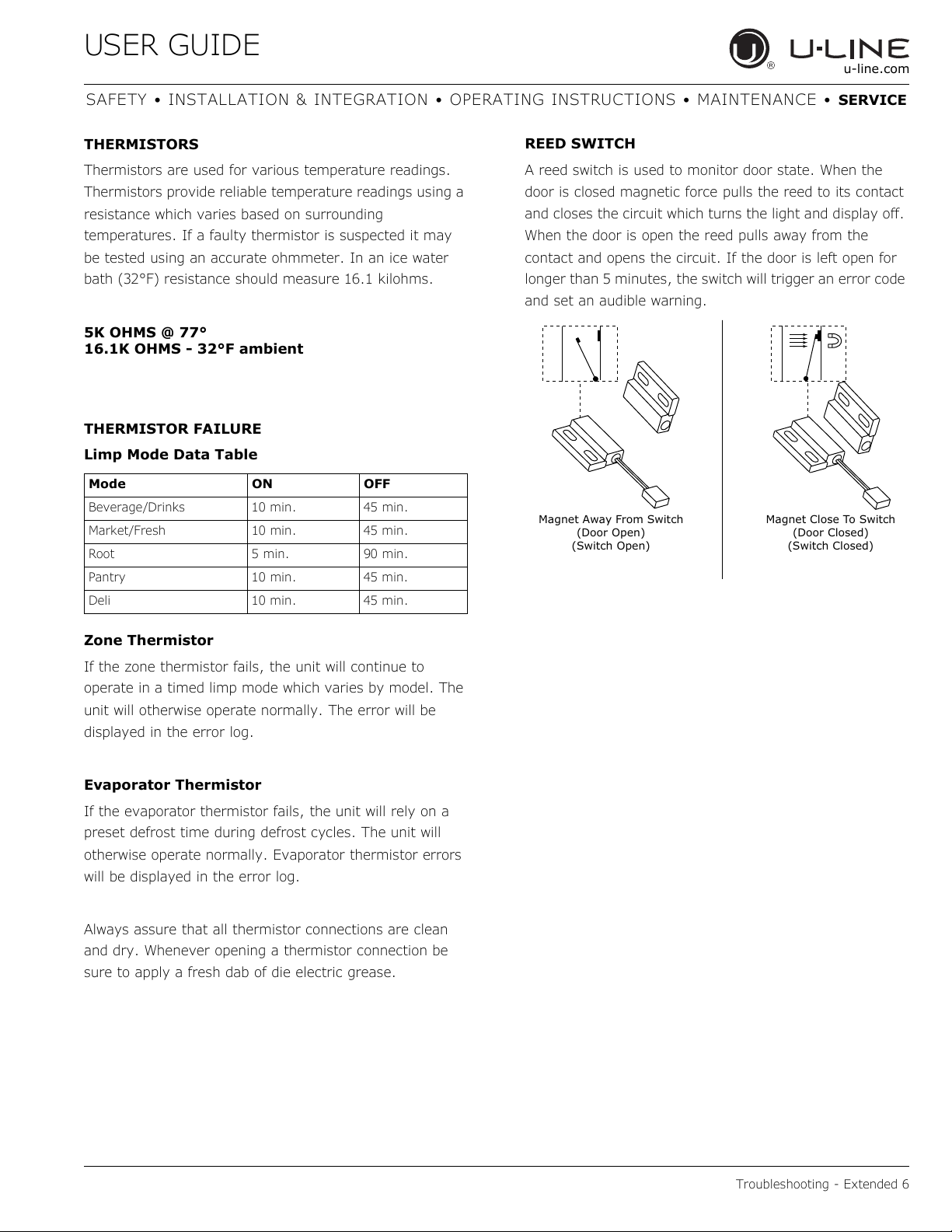 USER GUIDE

U-LINE
u-line.com

SAFETY • INSTALLATION & INTEGRATION • OPERATING INSTRUCTIONS • MAINTENANCE • SERVICE

THERMISTORS

Thermistors are used for various temperature readings. Thermistors provide reliable temperature readings using a resistance which varies based on surrounding temperatures. If a faulty thermistor is suspected it may be tested using an accurate ohmmeter. In an ice water bath (32°F) resistance should measure 16.1 kilohms.

5K OHMS @ 77°
16.1K OHMS - 32°F ambient

THERMISTOR FAILURE

Limp Mode Data Table

| Mode | ON | OFF |
|---|---|---|
| Beverage/Drinks | 10 min. | 45 min. |
| Market/Fresh | 10 min. | 45 min. |
| Root | 5 min. | 90 min. |
| Pantry | 10 min. | 45 min. |
| Deli | 10 min. | 45 min. |

Zone Thermistor

If the zone thermistor fails, the unit will continue to operate in a timed limp mode which varies by model. The unit will otherwise operate normally. The error will be displayed in the error log.

Evaporator Thermistor

If the evaporator thermistor fails, the unit will rely on a preset defrost time during defrost cycles. The unit will otherwise operate normally. Evaporator thermistor errors will be displayed in the error log.

Always assure that all thermistor connections are clean and dry. Whenever opening a thermistor connection be sure to apply a fresh dab of die electric grease.

REED SWITCH

A reed switch is used to monitor door state. When the door is closed magnetic force pulls the reed to its contact and closes the circuit which turns the light and display off. When the door is open the reed pulls away from the contact and opens the circuit. If the door is left open for longer than 5 minutes, the switch will trigger an error code and set an audible warning.

Magnet Away From Switch
(Door Open)
(Switch Open)

Magnet Close To Switch
(Door Closed)
(Switch Closed)

Troubleshooting - Extended 6