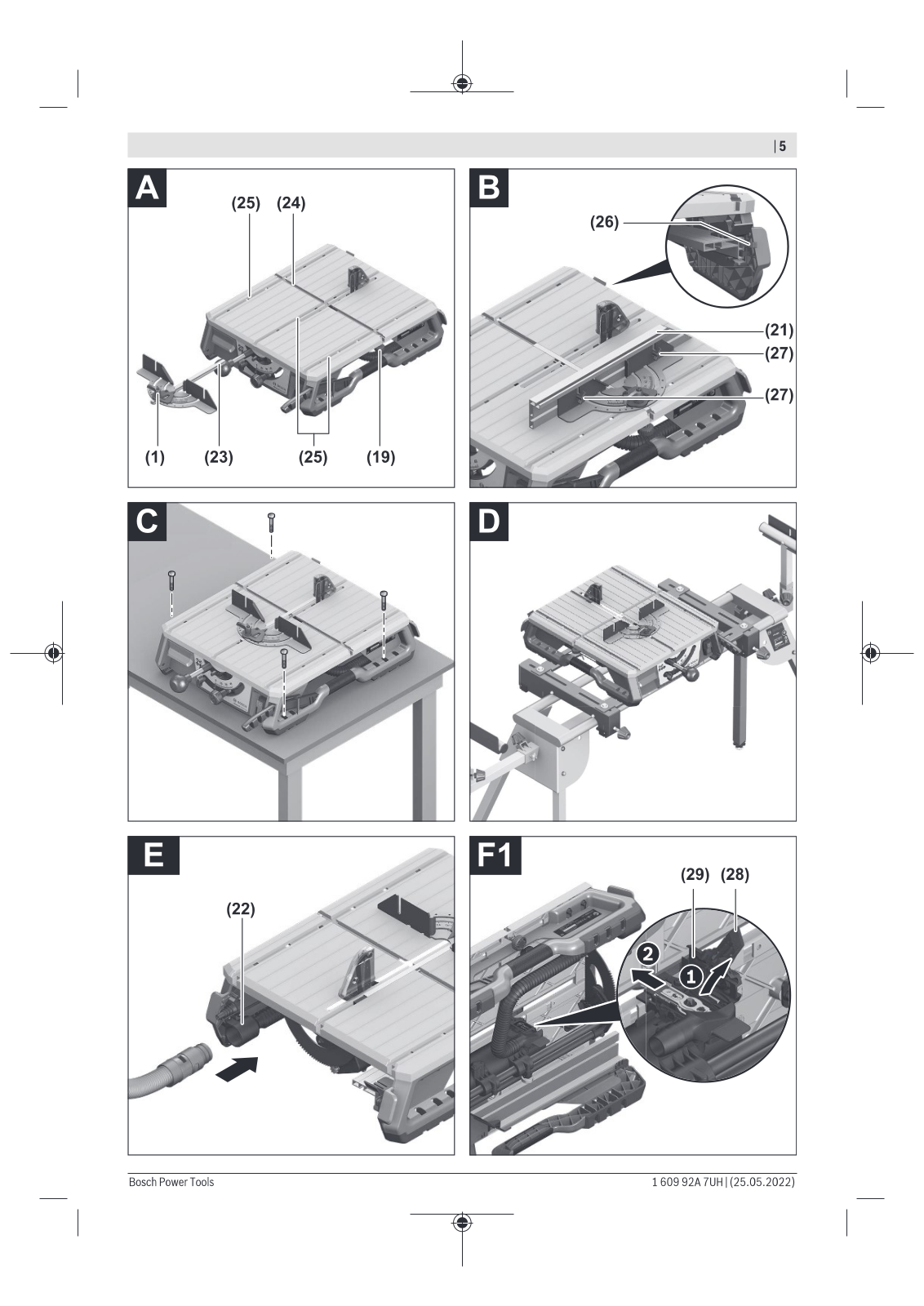 | 5

A

(25) (24)

(1) (23) (25) (19)

B

(26)

(21)
(27)
(27)

C

D

E

(22)

F1

(29) (28)

2
1

Bosch Power Tools

1 609 92A 7UH | (25.05.2022)