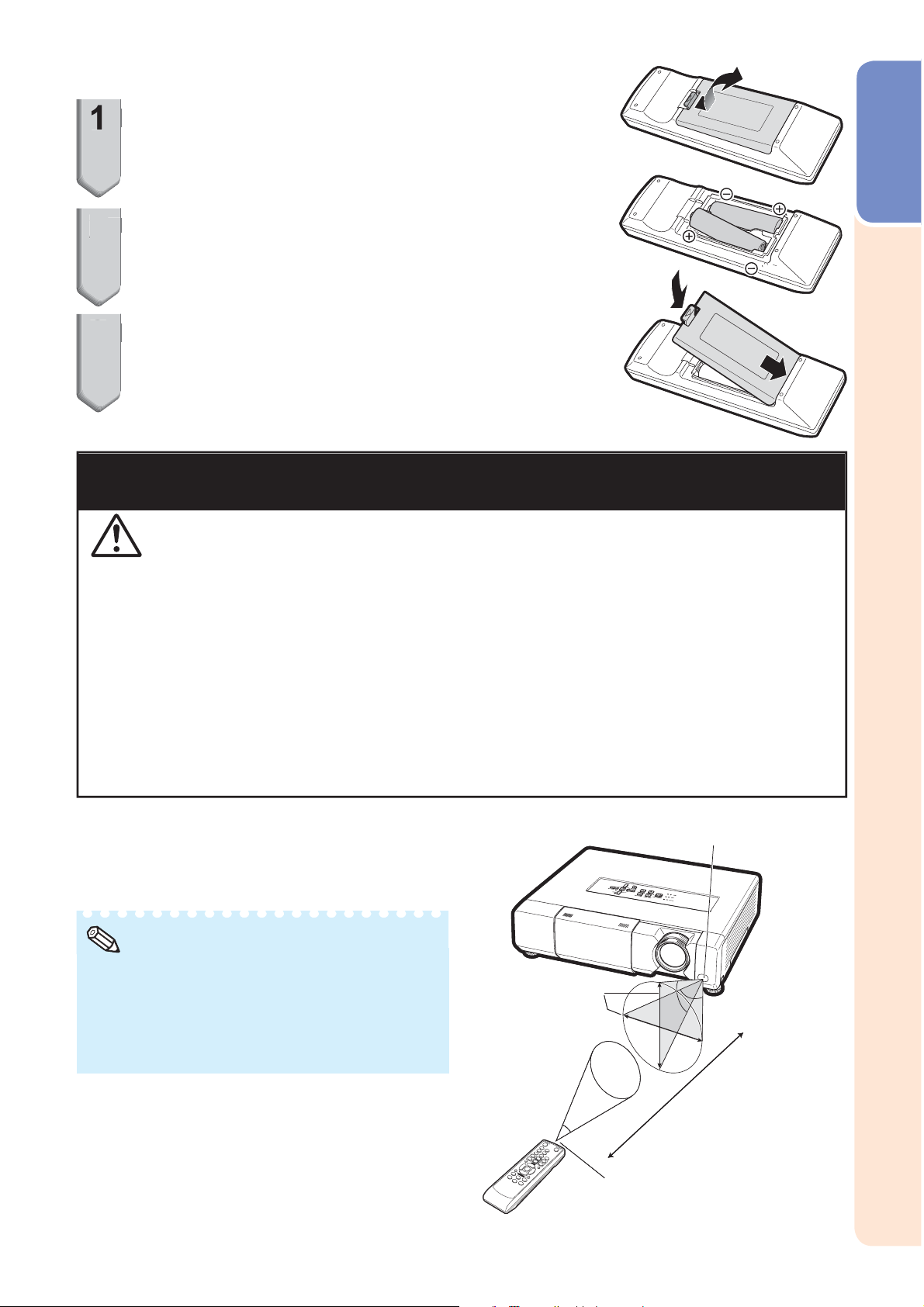 1