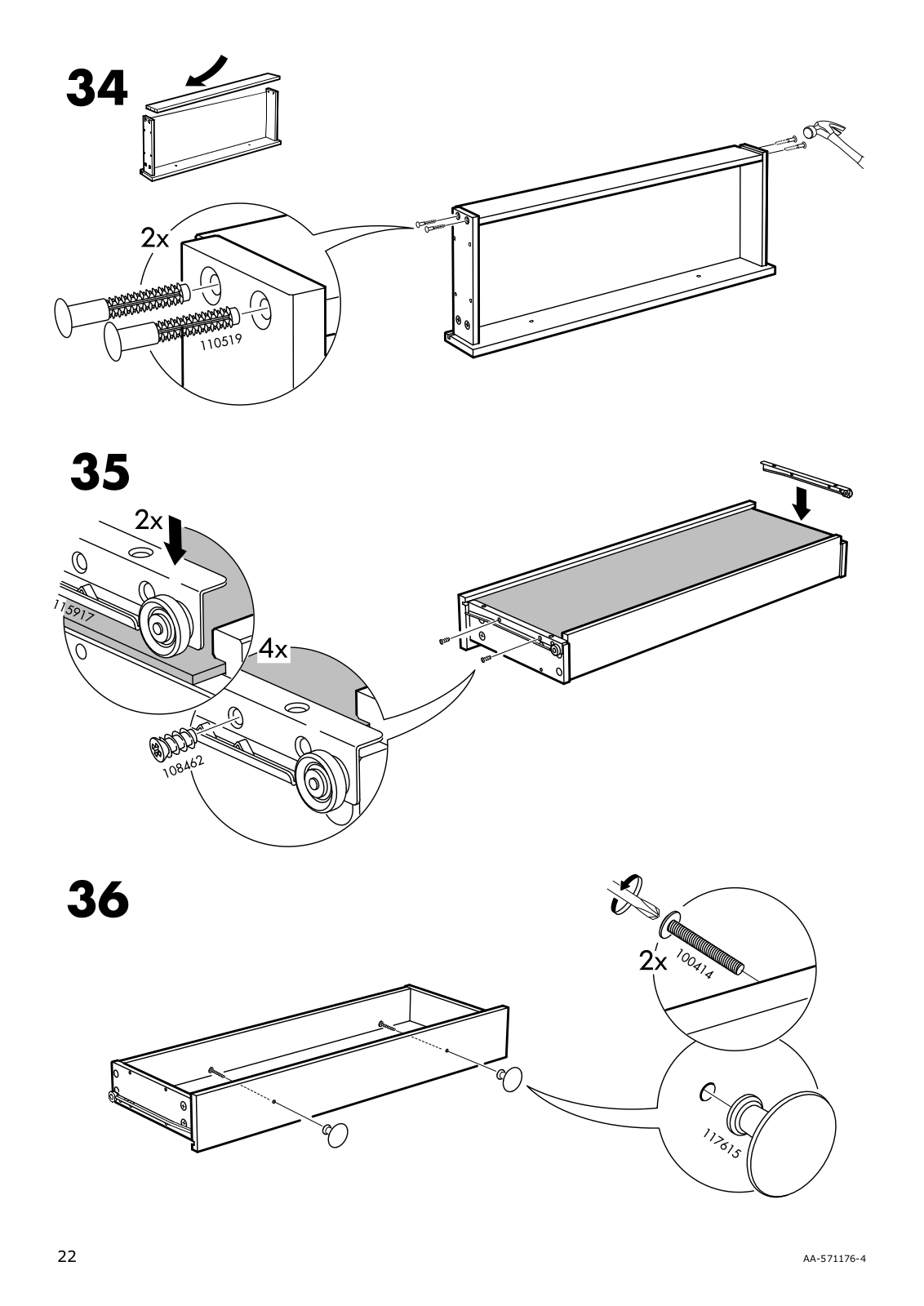 34

2x

110519

35

2x

115917

4x

108462

36

2x

100414

117615

22

AA-571176-4