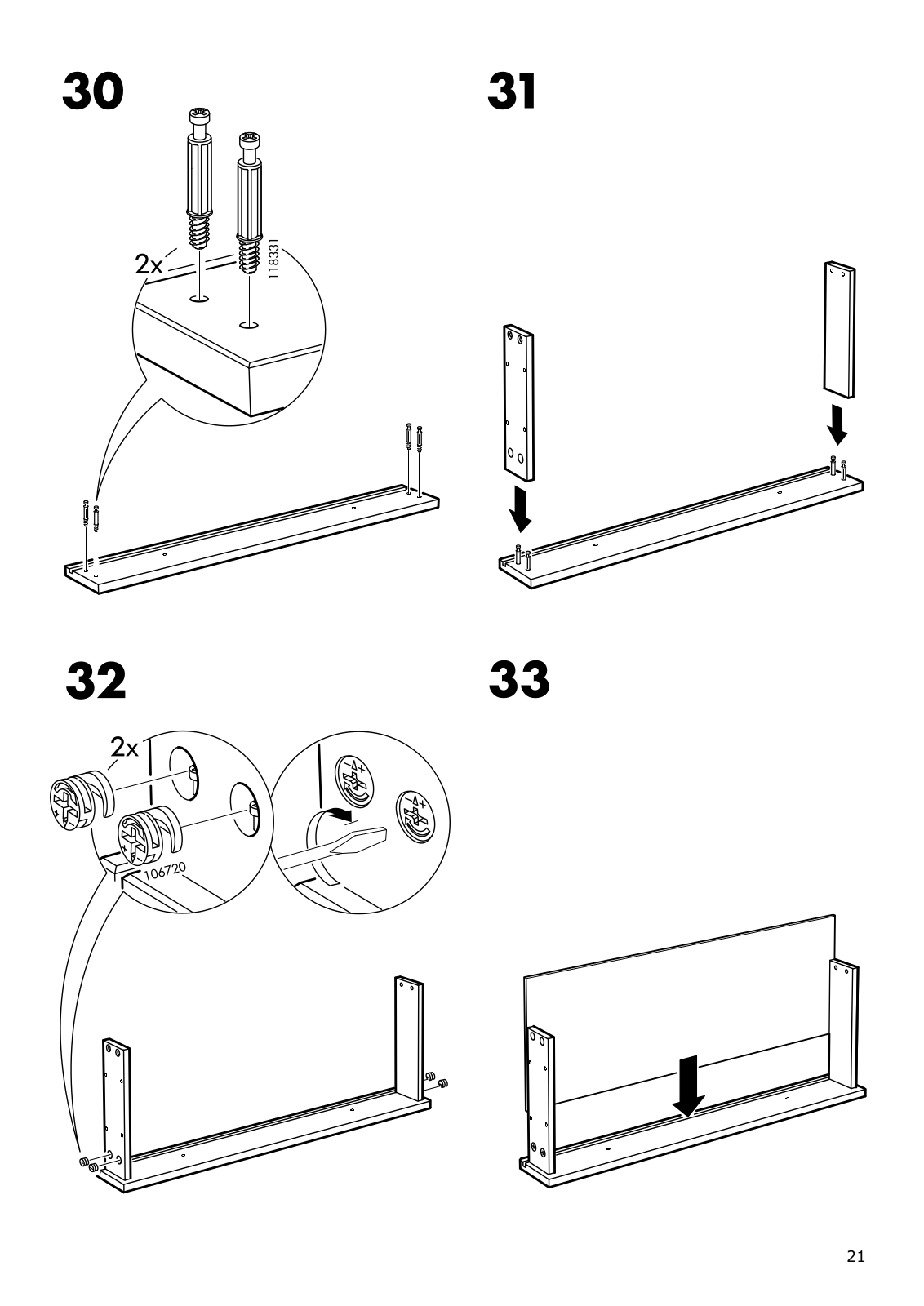 30

2x

118331

31

32

2x

106720

33

21