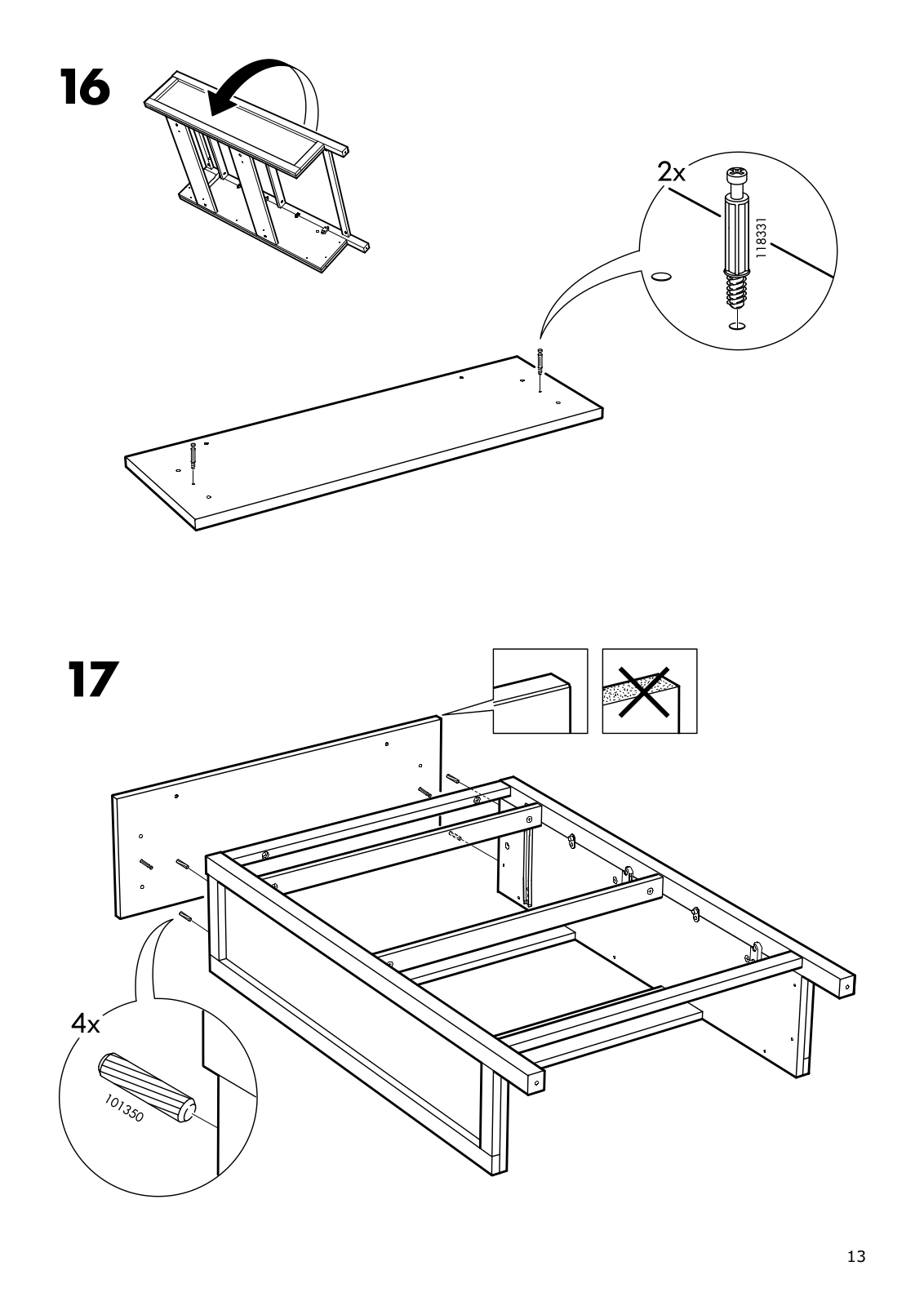 16

2x

118331

17

4x

101350

13