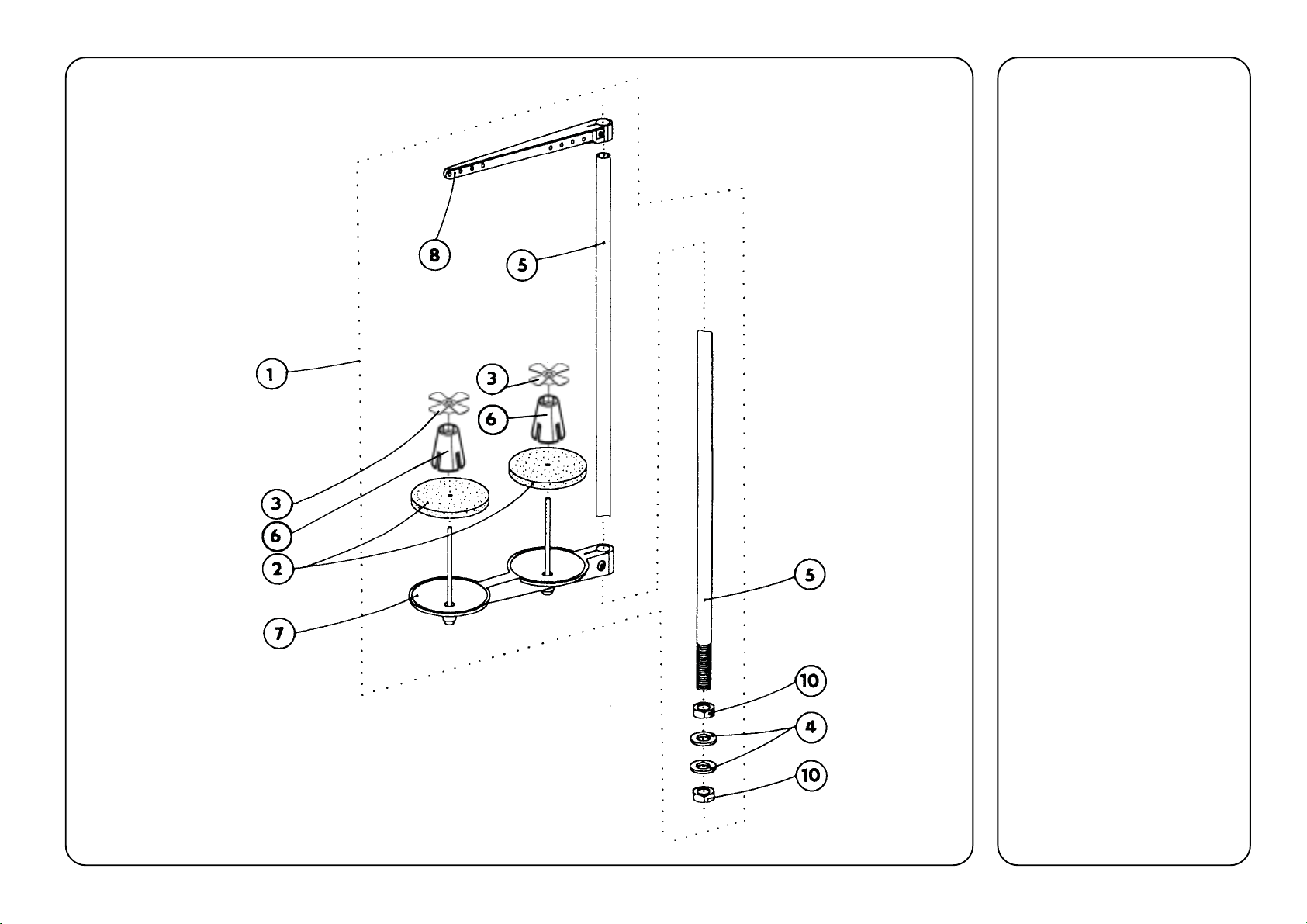 8
5
1
3
6
3
6
2
7
5
10
4
10