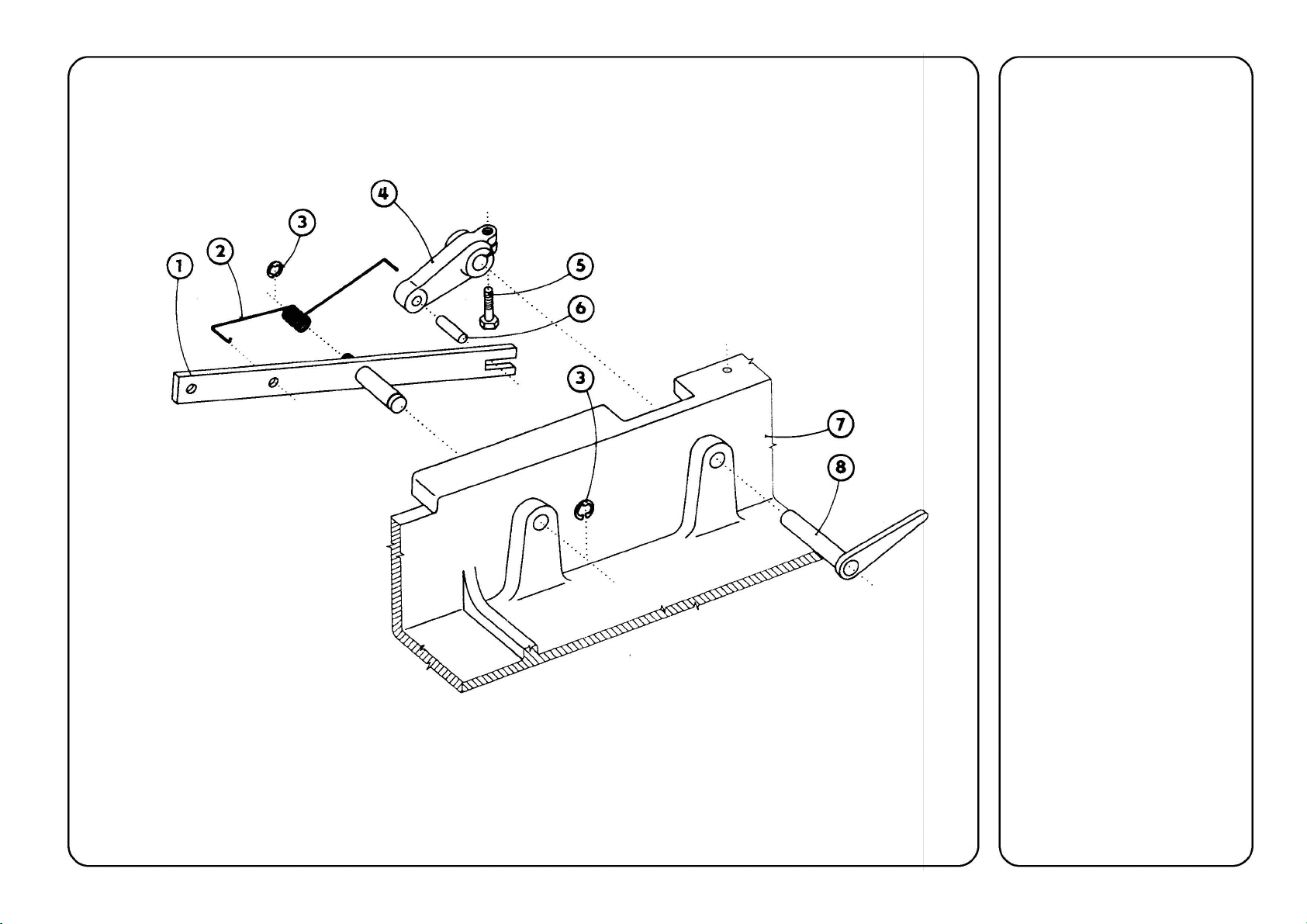 4
3
2
1
5
6
3
7
8