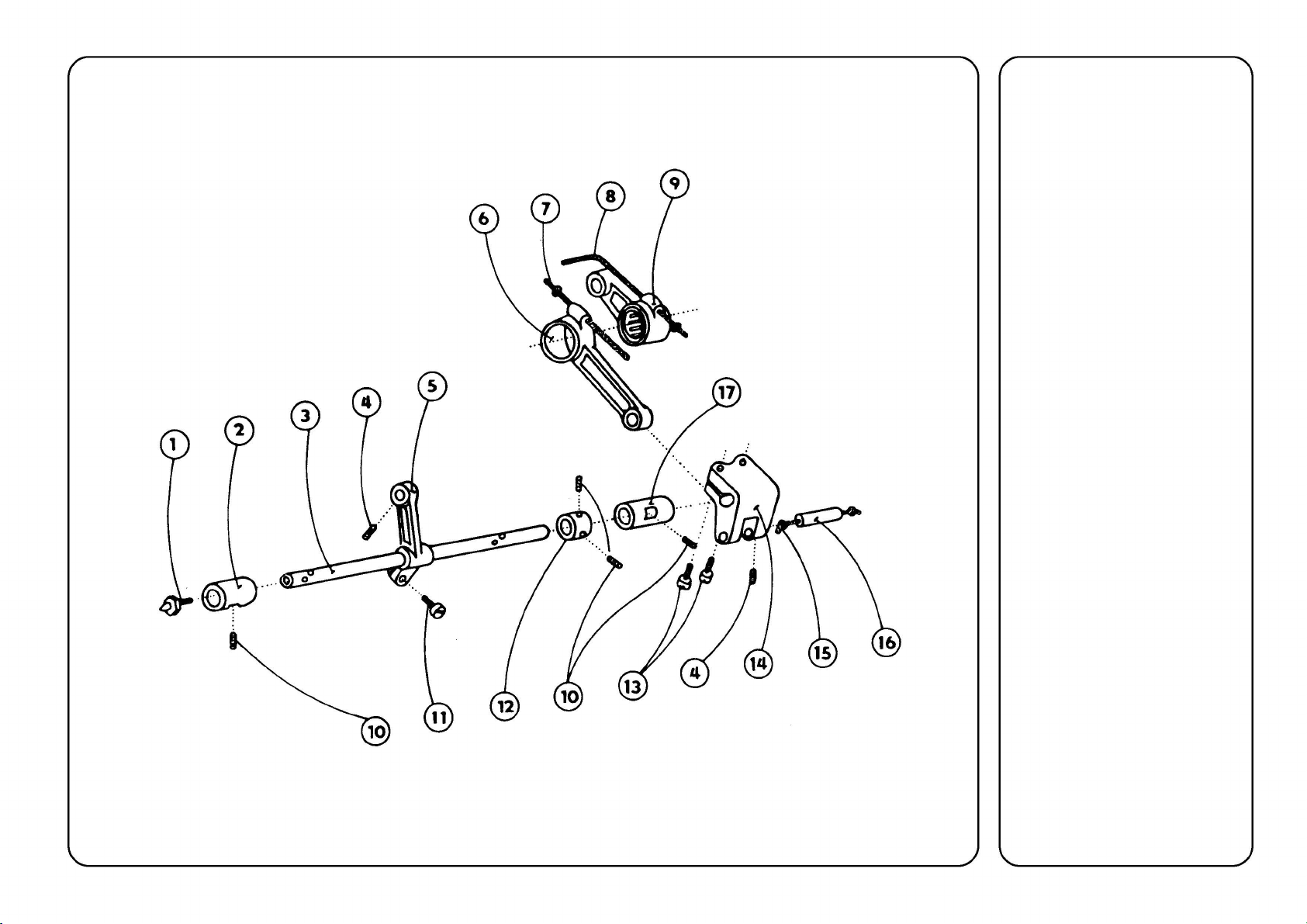 6
7
8
9
5
4
3
2
1
17
10
11
12
10
13
4
14
15
16