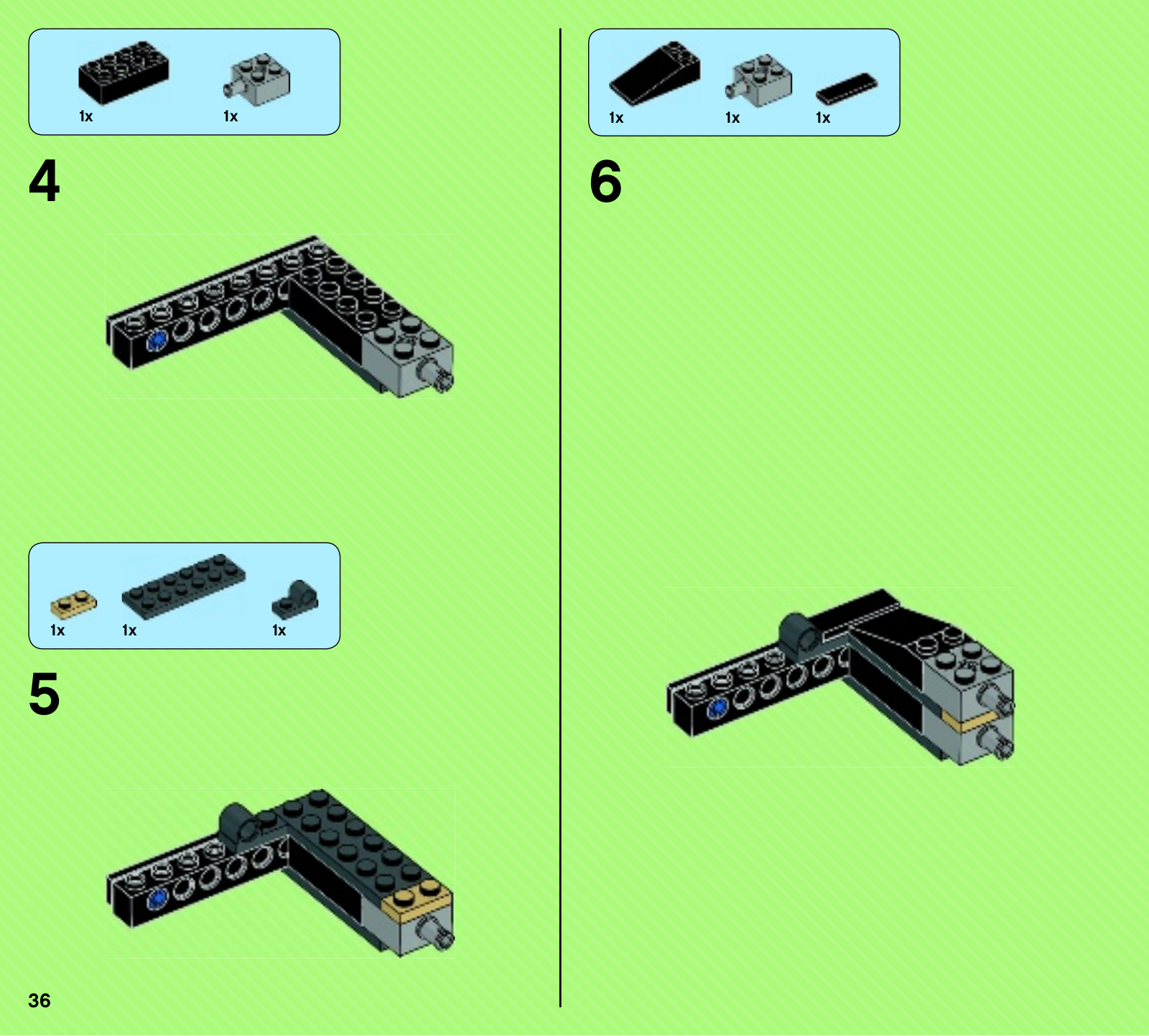 1x 1x

4

1x 1x 1x

5

36

1x 1x 1x

6