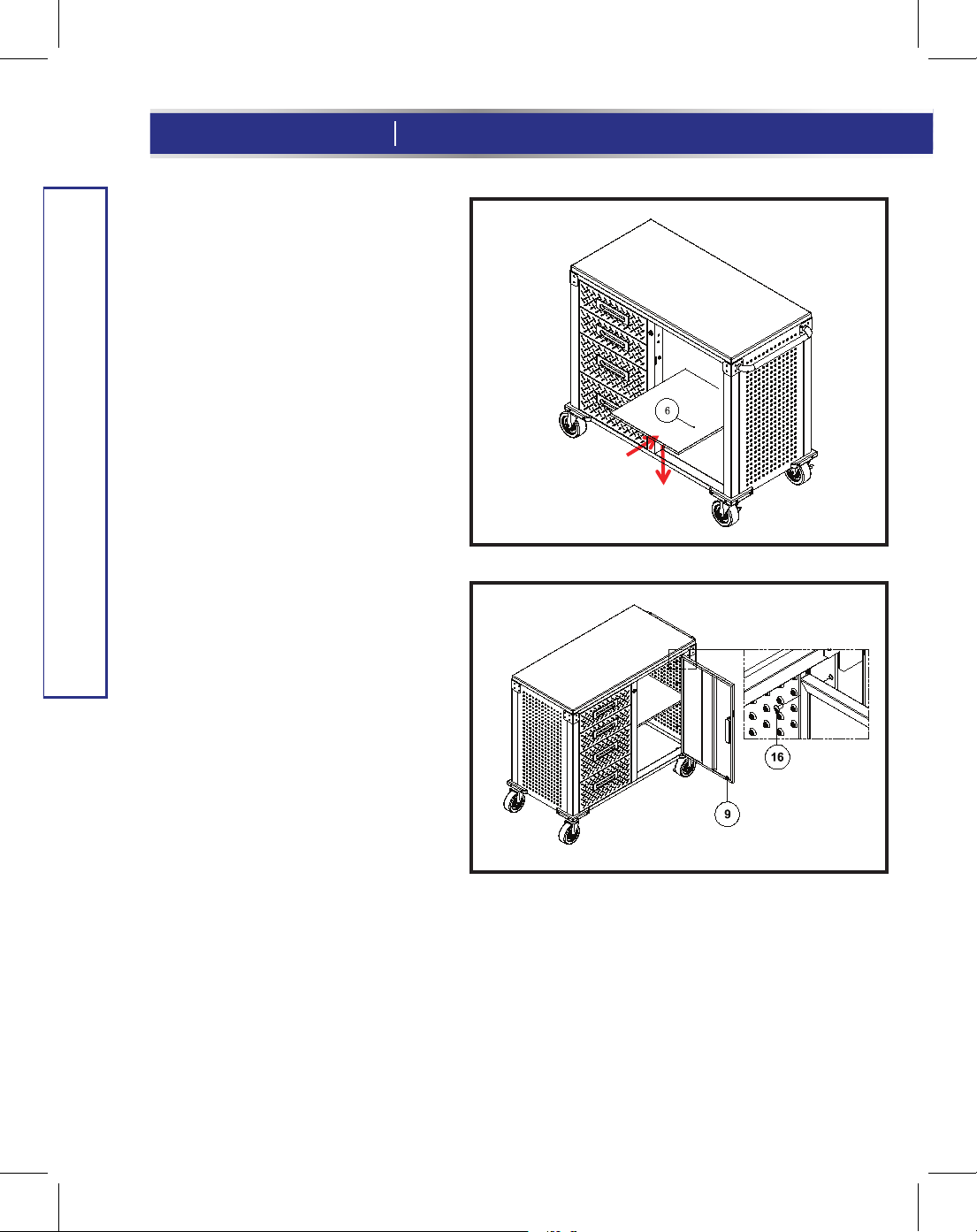 6

16

9