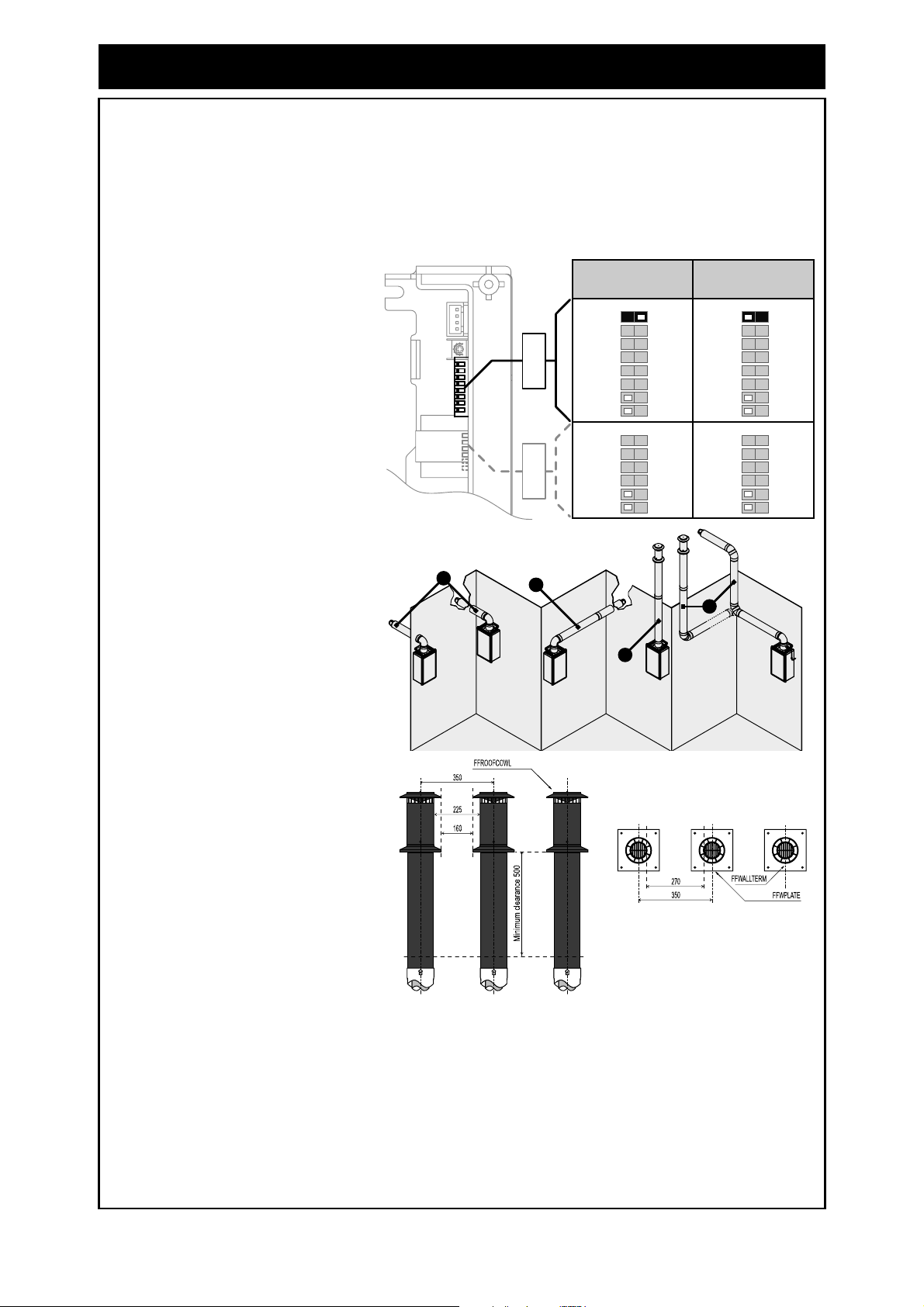 FFROOFCOWL

350

225

160

Minimum clearance 500

270

350

FFWALLTERM

FFWPLATE