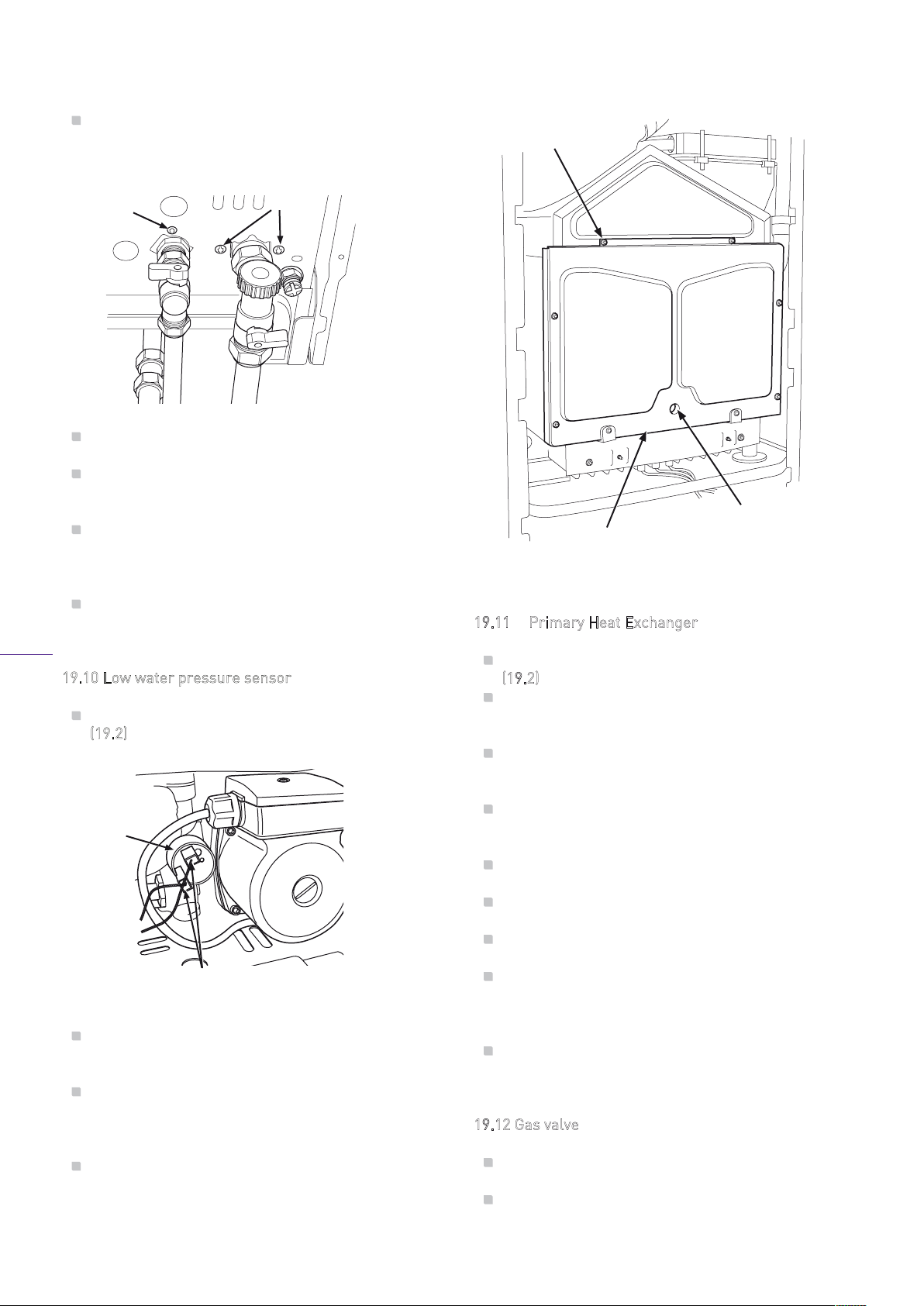 19.10 Low water pressure sensor

(19.2)

19.11 Primary Heat Exchanger

(19.2)

19.12 Gas valve