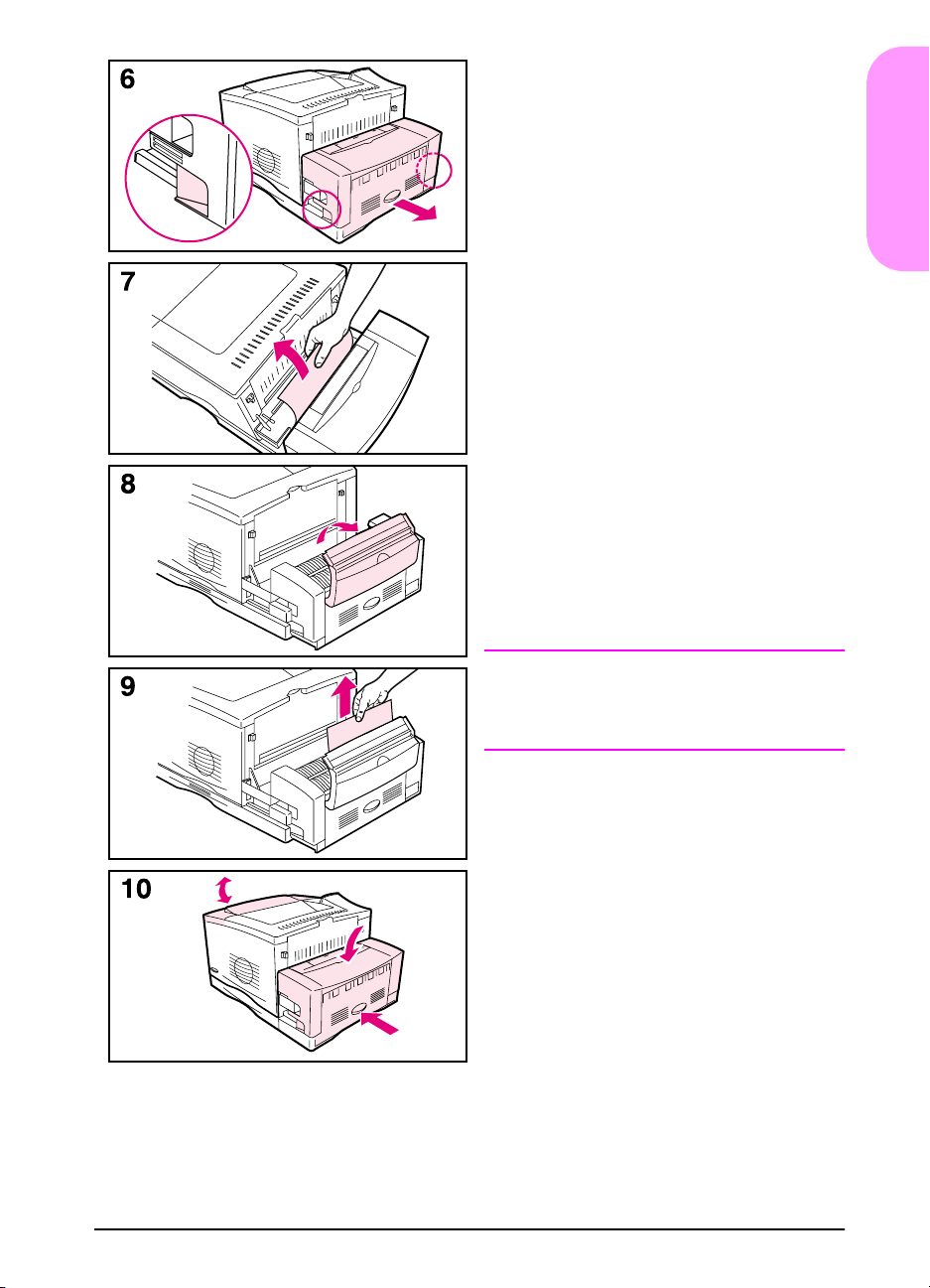 6

7

8

9

10