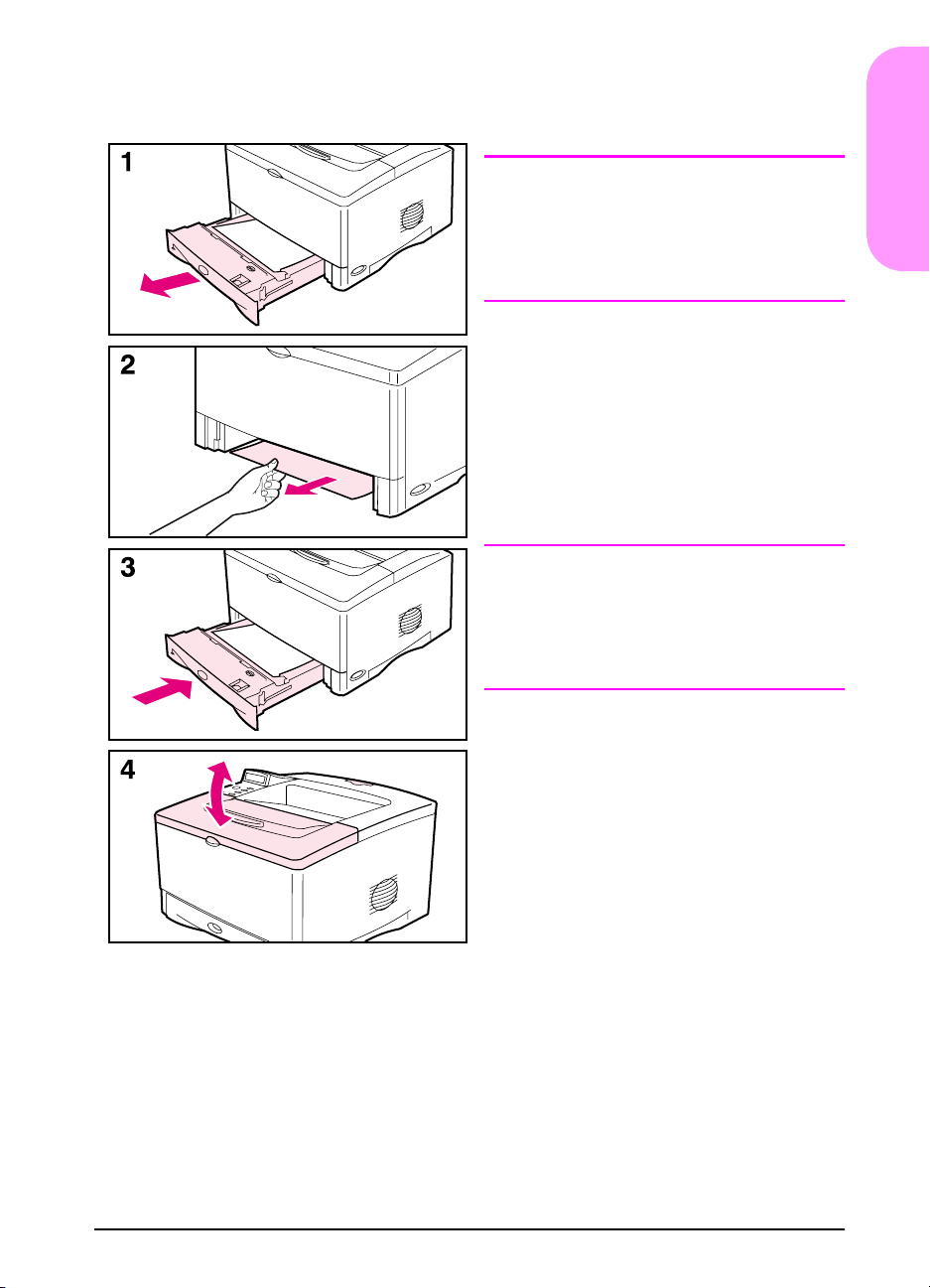 1

2

3

4