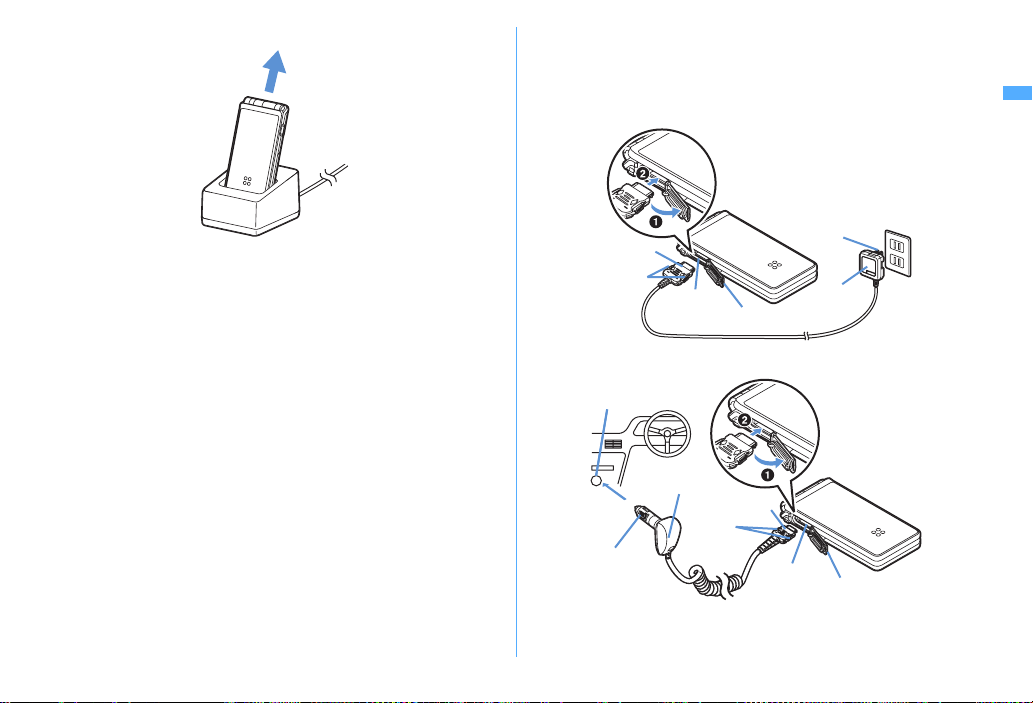 ❷
❶
❷
❶