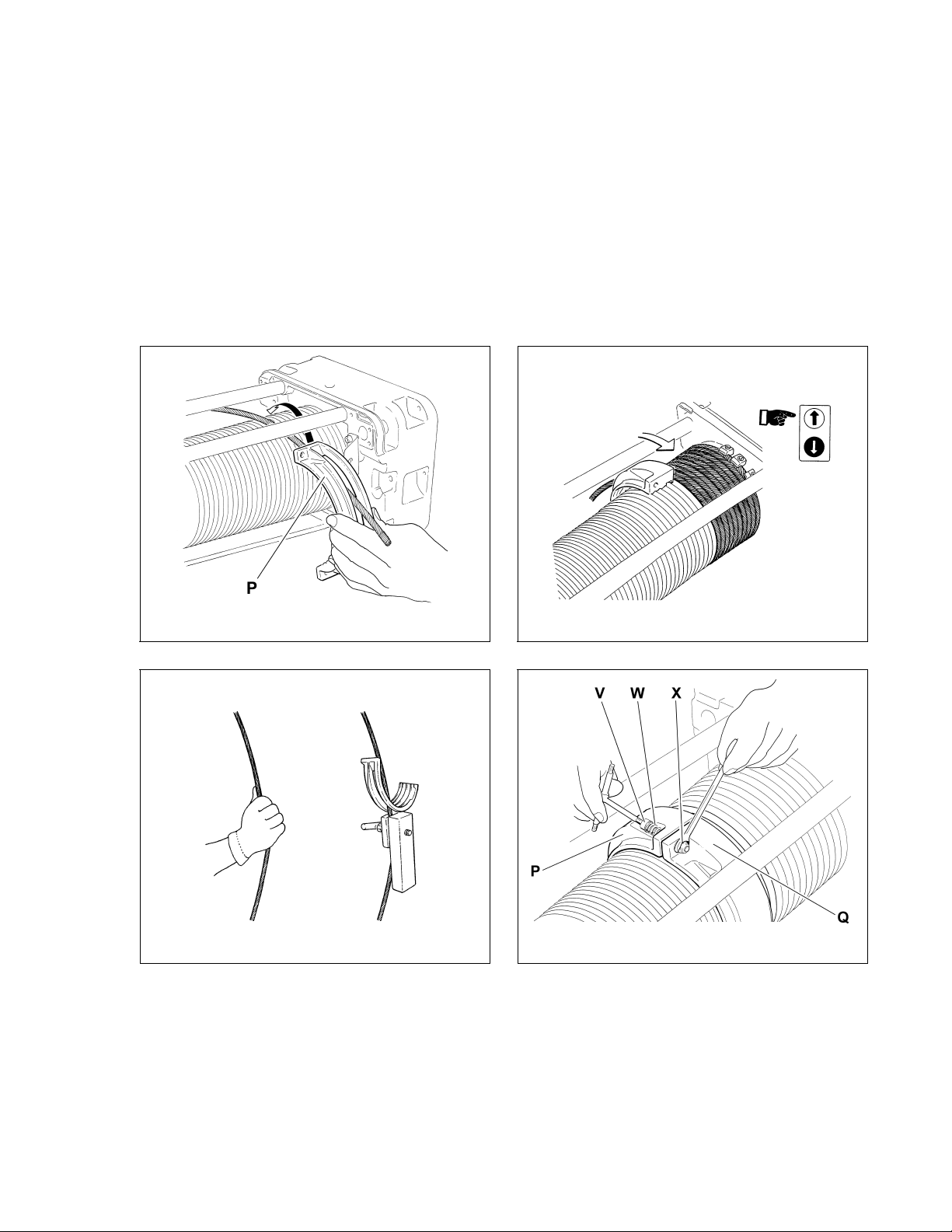 P

V W X

P

Q