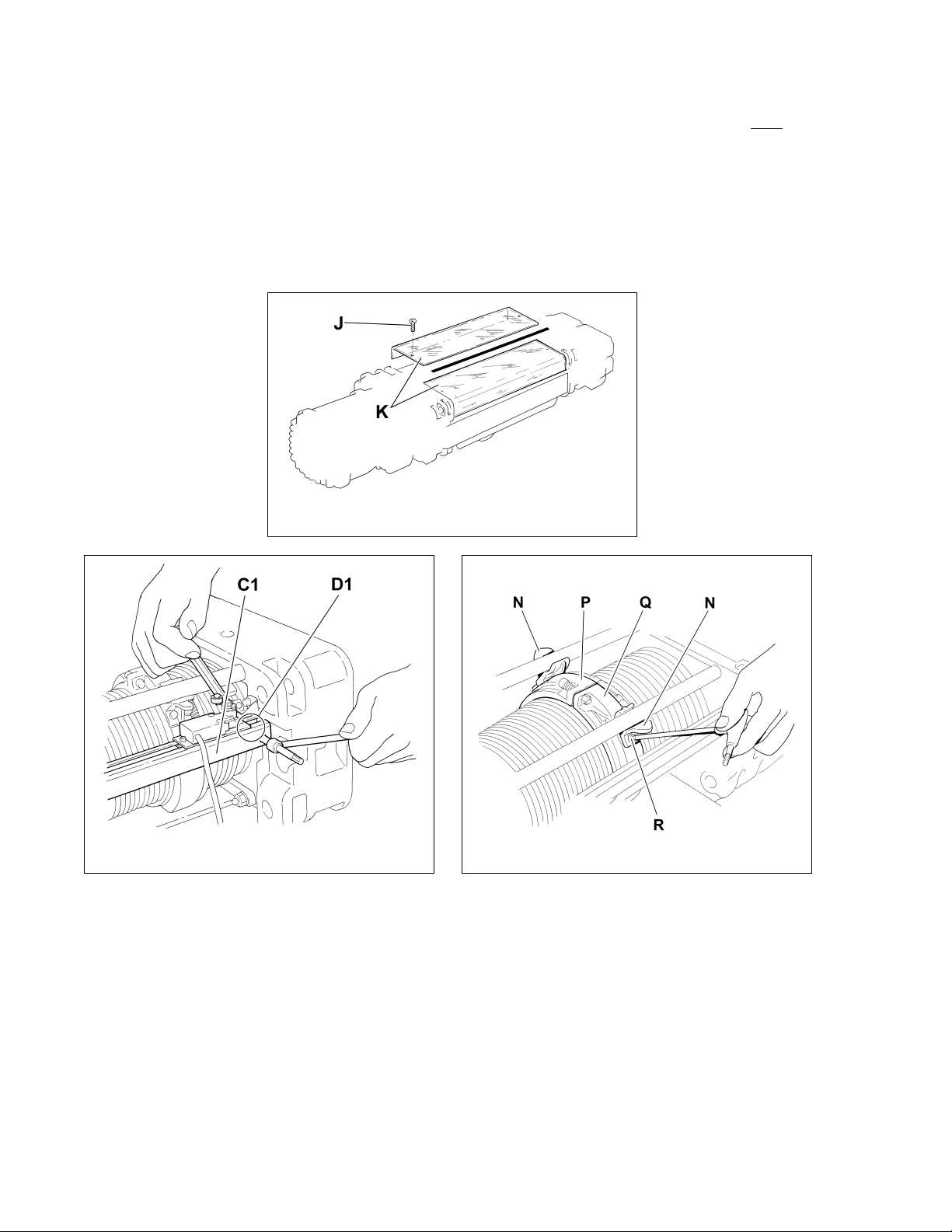 J
K
C1
D1
N
P
Q
N
R