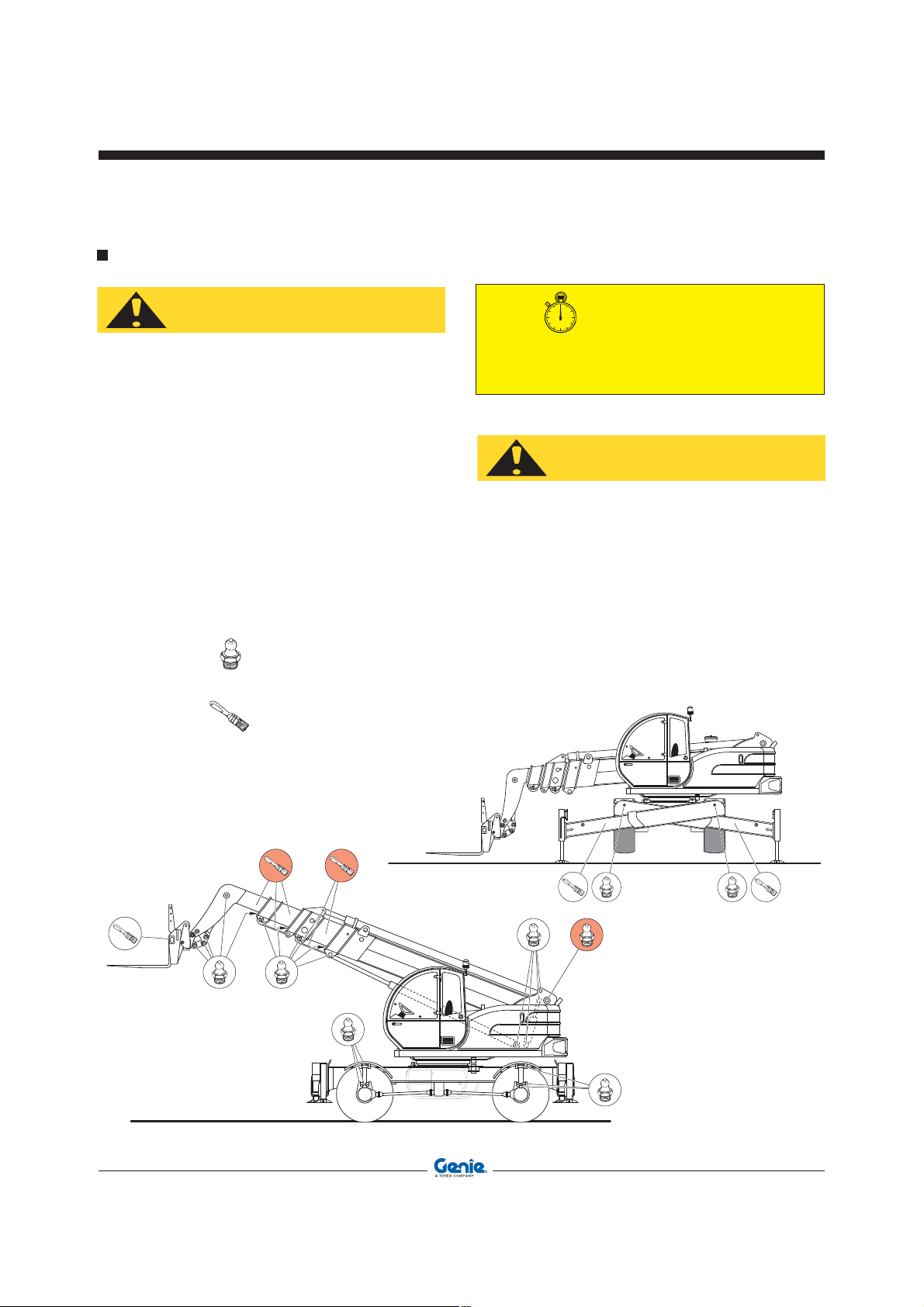 Genie
A TEREX COMPANY