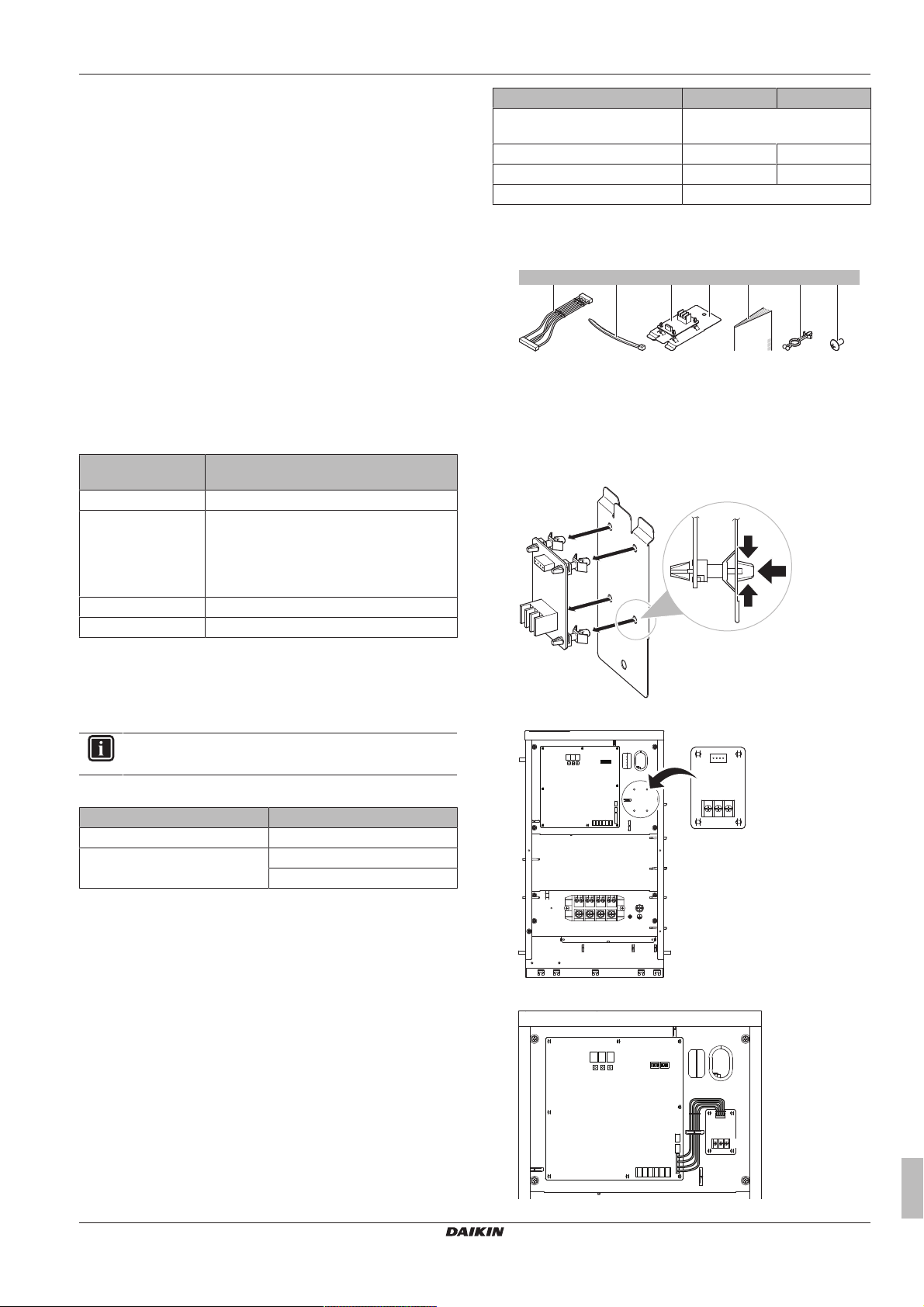 DAIKIN