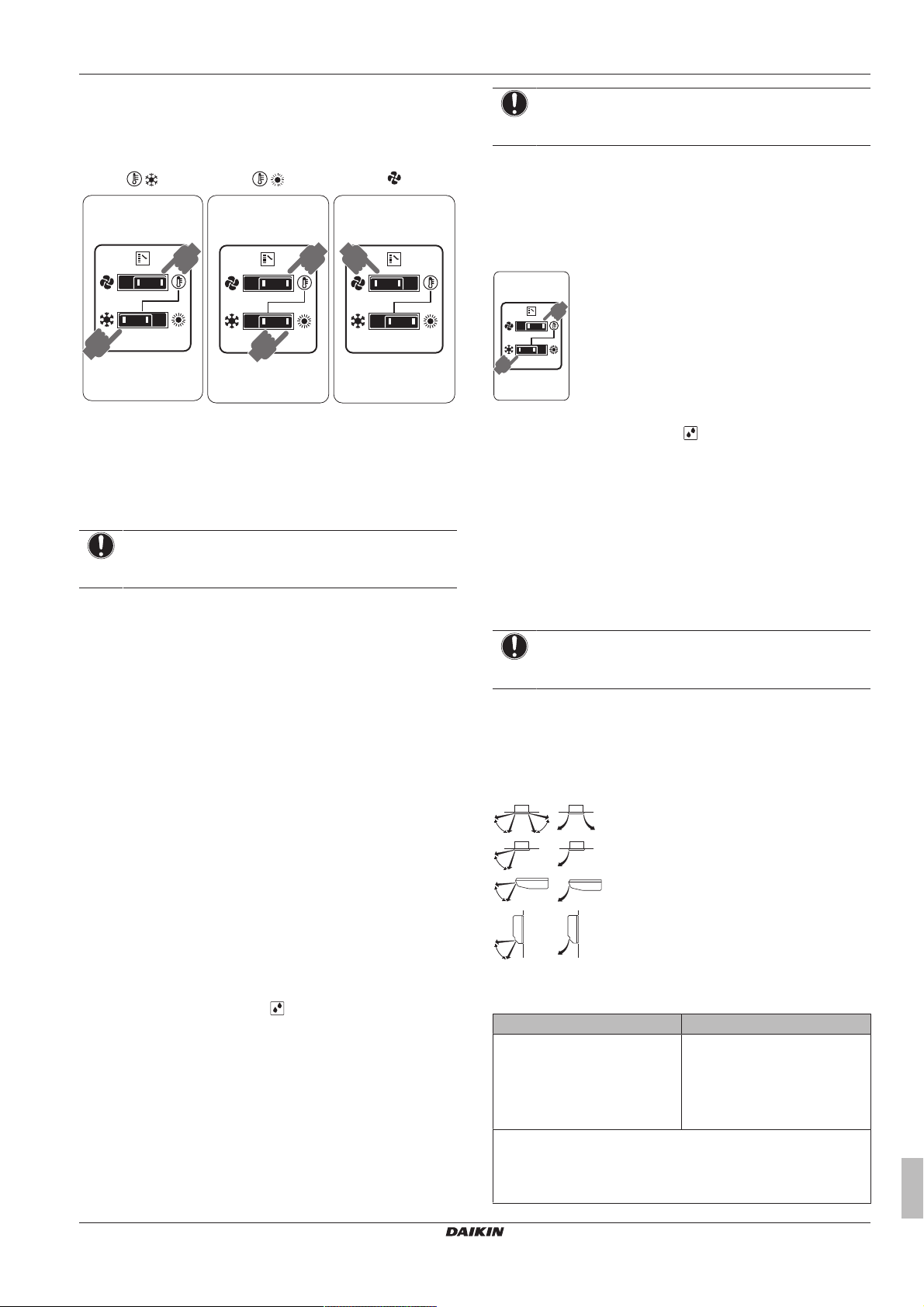 DAIKIN