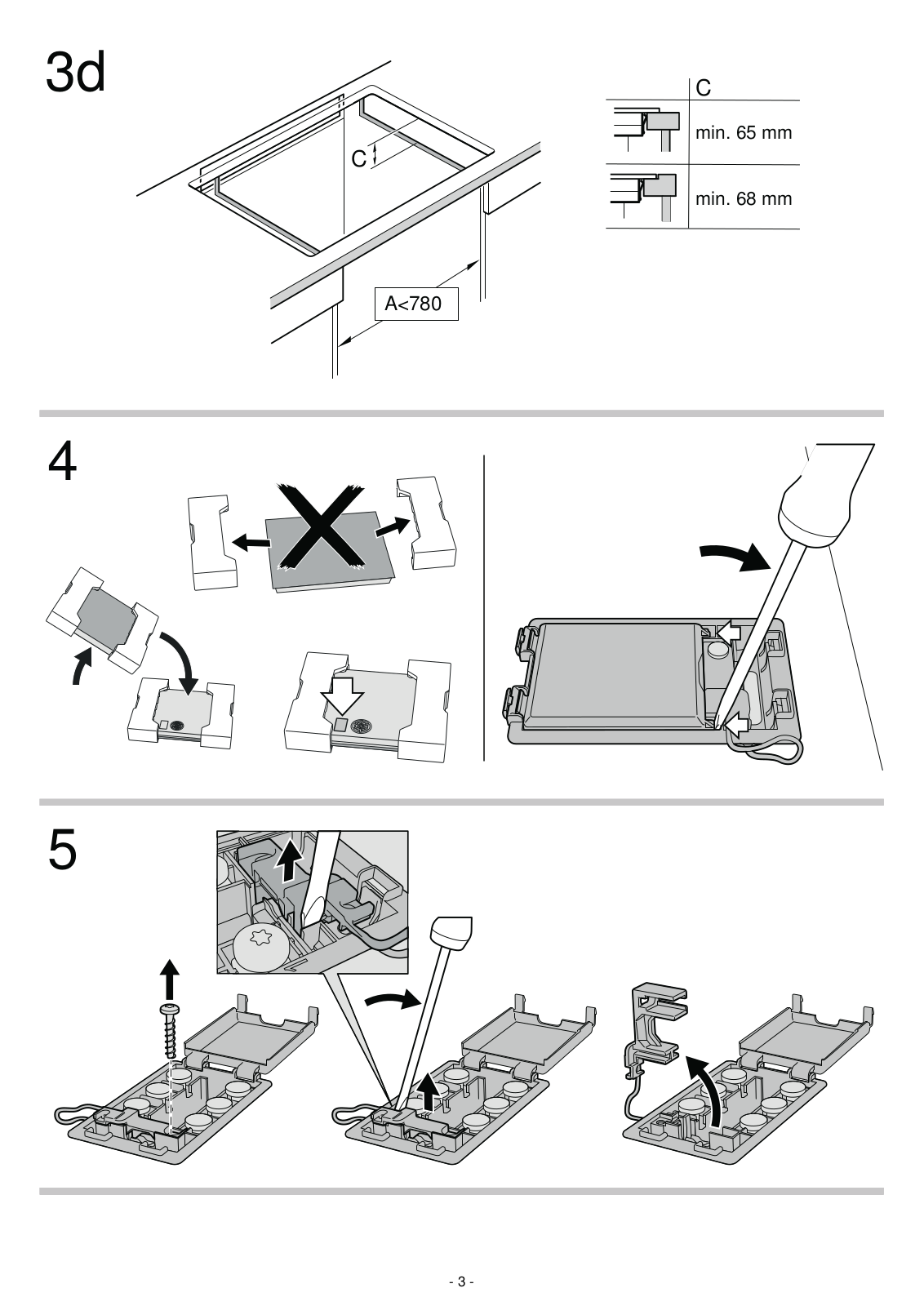 3d

C

A<780

| | C |
|---|---|
| | min. 65 mm |
| | min. 68 mm |

4

5

- 3 -