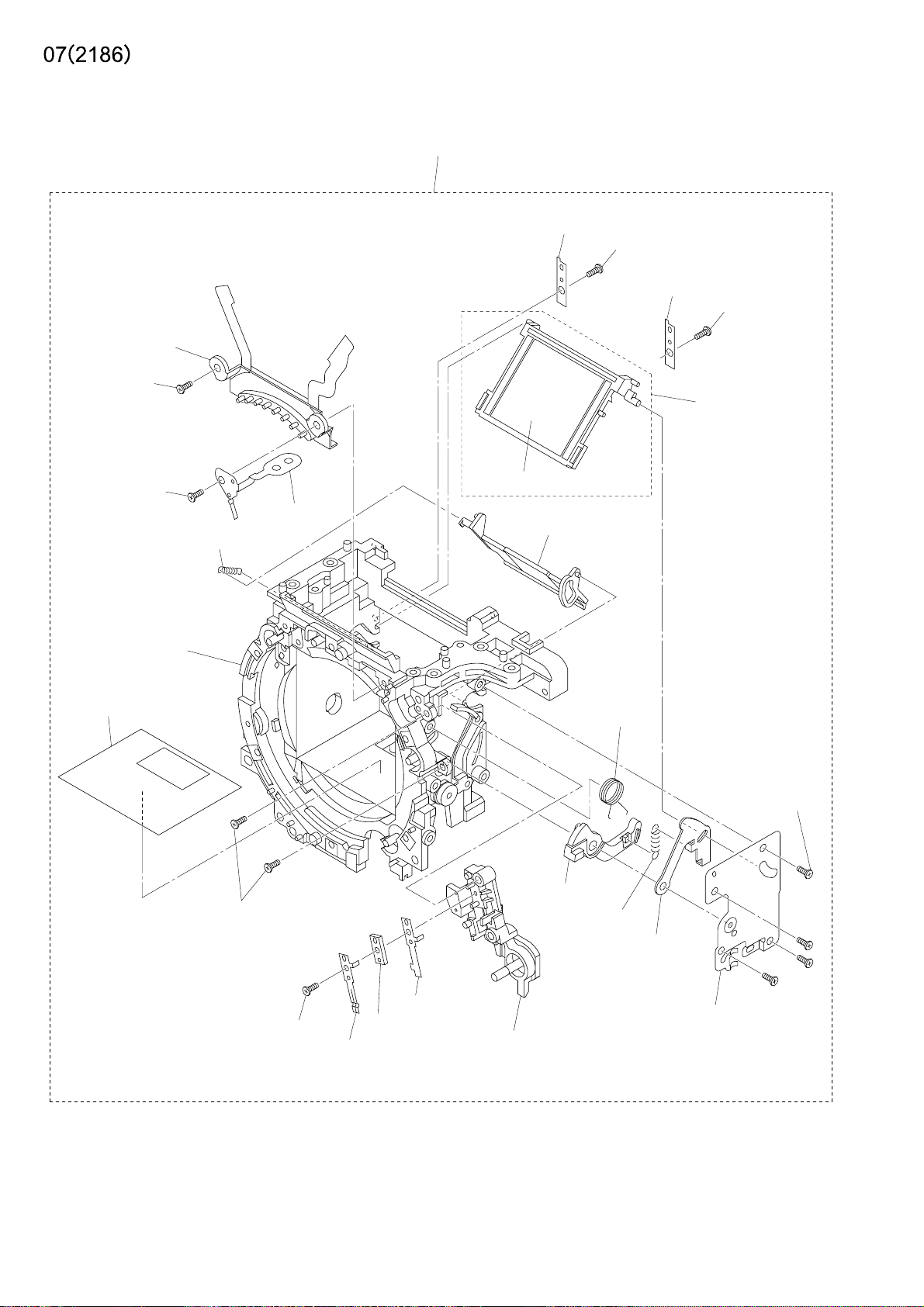 07(2186)