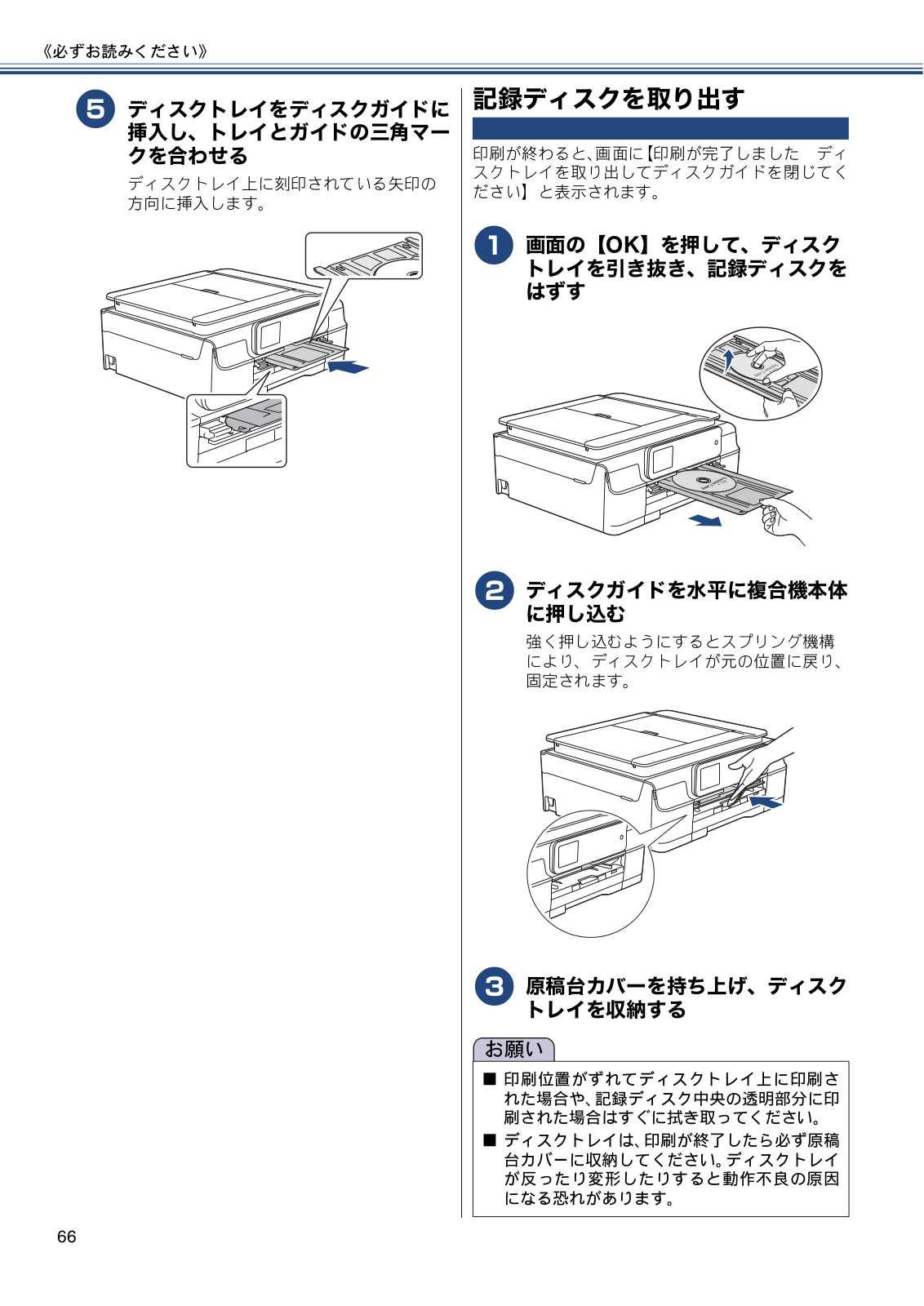 《必ずお読みください》

5 ディスクトレイをディスクガイドに挿入し、トレイとガイドの三角マークを合わせる

ディスクトレイ上に刻印されている矢印の方向に挿入します。

記録ディスクを取り出す

印刷が終わると、画面に【印刷が完了しました　ディスクトレイを取り出してディスクガイドを閉じてください】と表示されます。

1 画面の【OK】を押して、ディスクトレイを引き抜き、記録ディスクをはずす

2 ディスクガイドを水平に複合機本体に押し込む

強く押し込むようにするとスプリング機構により、ディスクトレイが元の位置に戻り、固定されます。

3 原稿台カバーを持ち上げ、ディスクトレイを収納する

お願い

■ 印刷位置がずれてディスクトレイ上に印刷された場合や、記録ディスク中央の透明部分に印刷された場合はすぐに拭き取ってください。

■ ディスクトレイは、印刷が終了したら必ず原稿台カバーに収納してください。ディスクトレイが反ったり変形したりすると動作不良の原因になる恐れがあります。

66