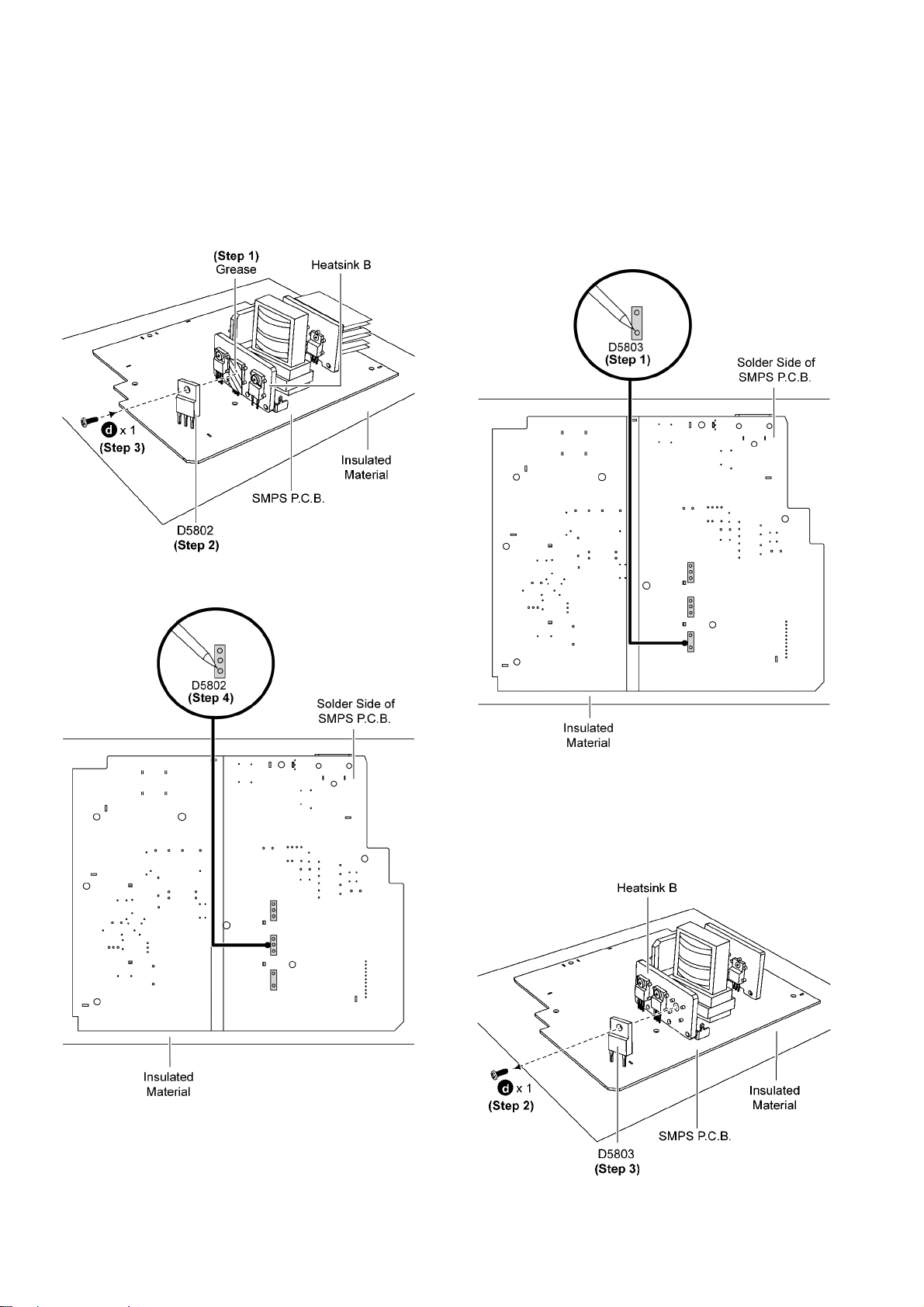 (Step 1)
Grease

Heatsink B

d x 1
(Step 3)

Insulated
Material

SMPS P.C.B.

D5802
(Step 2)

D5802
(Step 4)

Solder Side of
SMPS P.C.B.

Insulated
Material

D5803
(Step 1)

Solder Side of
SMPS P.C.B.

Insulated
Material

Heatsink B

d x 1
(Step 2)

Insulated
Material

SMPS P.C.B.

D5803
(Step 3)