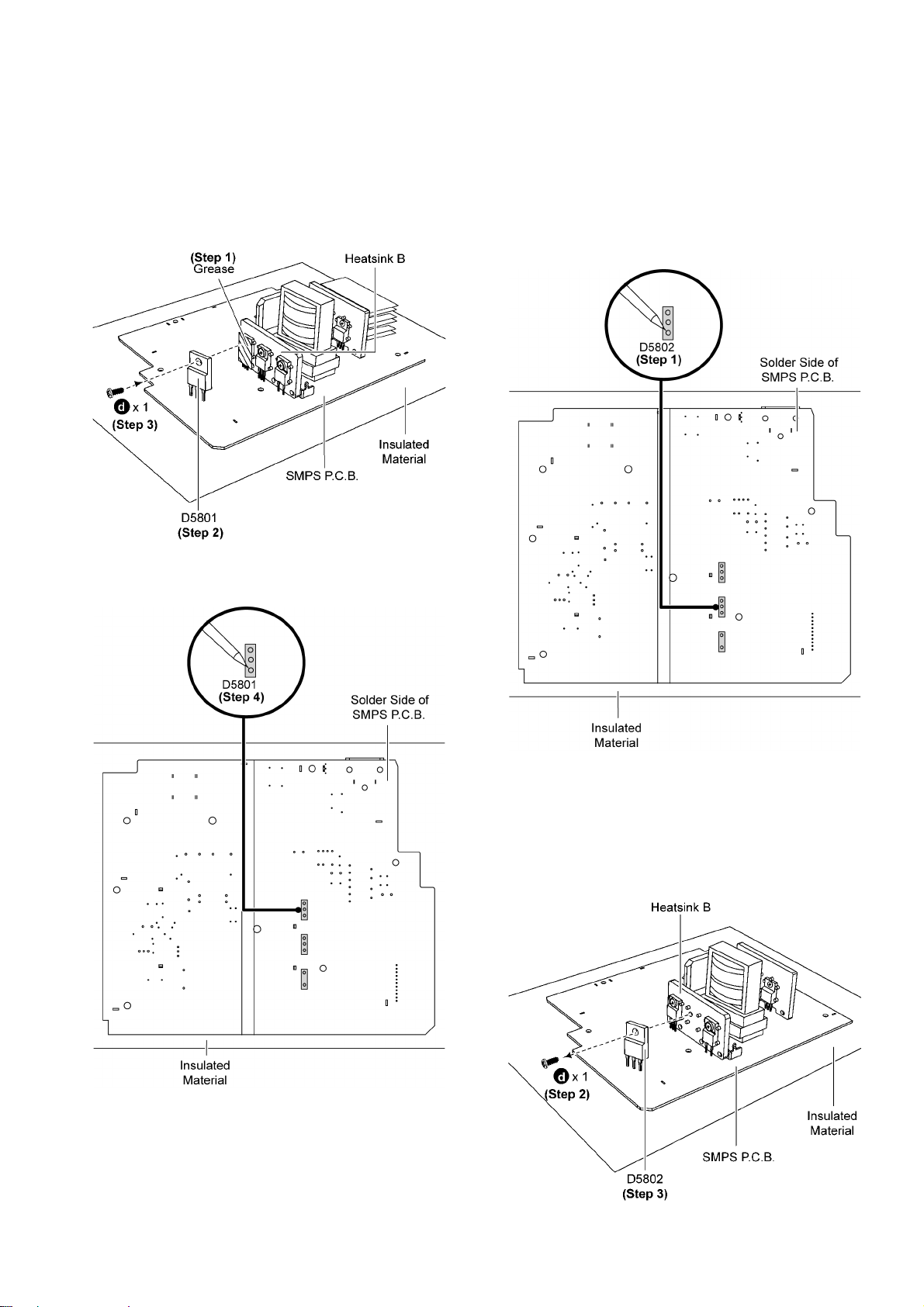 (Step 1)
Grease

Heatsink B

d x 1
(Step 3)

Insulated Material

SMPS P.C.B.

D5801
(Step 2)

D5801
(Step 4)

Solder Side of SMPS P.C.B.

Insulated Material

D5802
(Step 1)

Solder Side of SMPS P.C.B.

Insulated Material

Heatsink B

d x 1
(Step 2)

Insulated Material

SMPS P.C.B.

D5802
(Step 3)