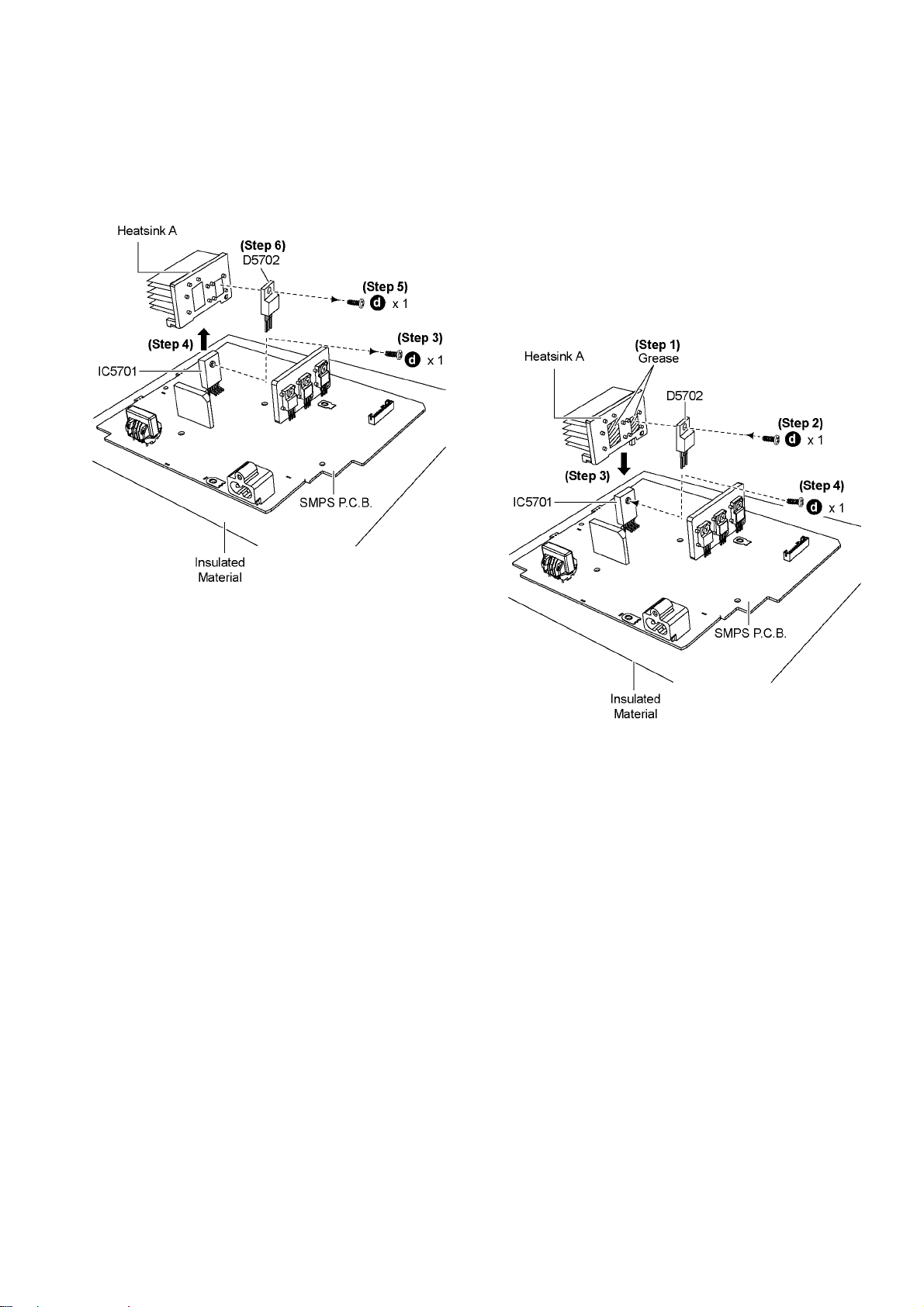 Heatsink A

(Step 6)
D5702

(Step 5)
d x 1

(Step 4)

(Step 3)
d x 1

IC5701

SMPS P.C.B.

Insulated Material

Heatsink A

(Step 1)
Grease

D5702

(Step 2)
d x 1

(Step 3)

(Step 4)
d x 1

IC5701

SMPS P.C.B.

Insulated Material