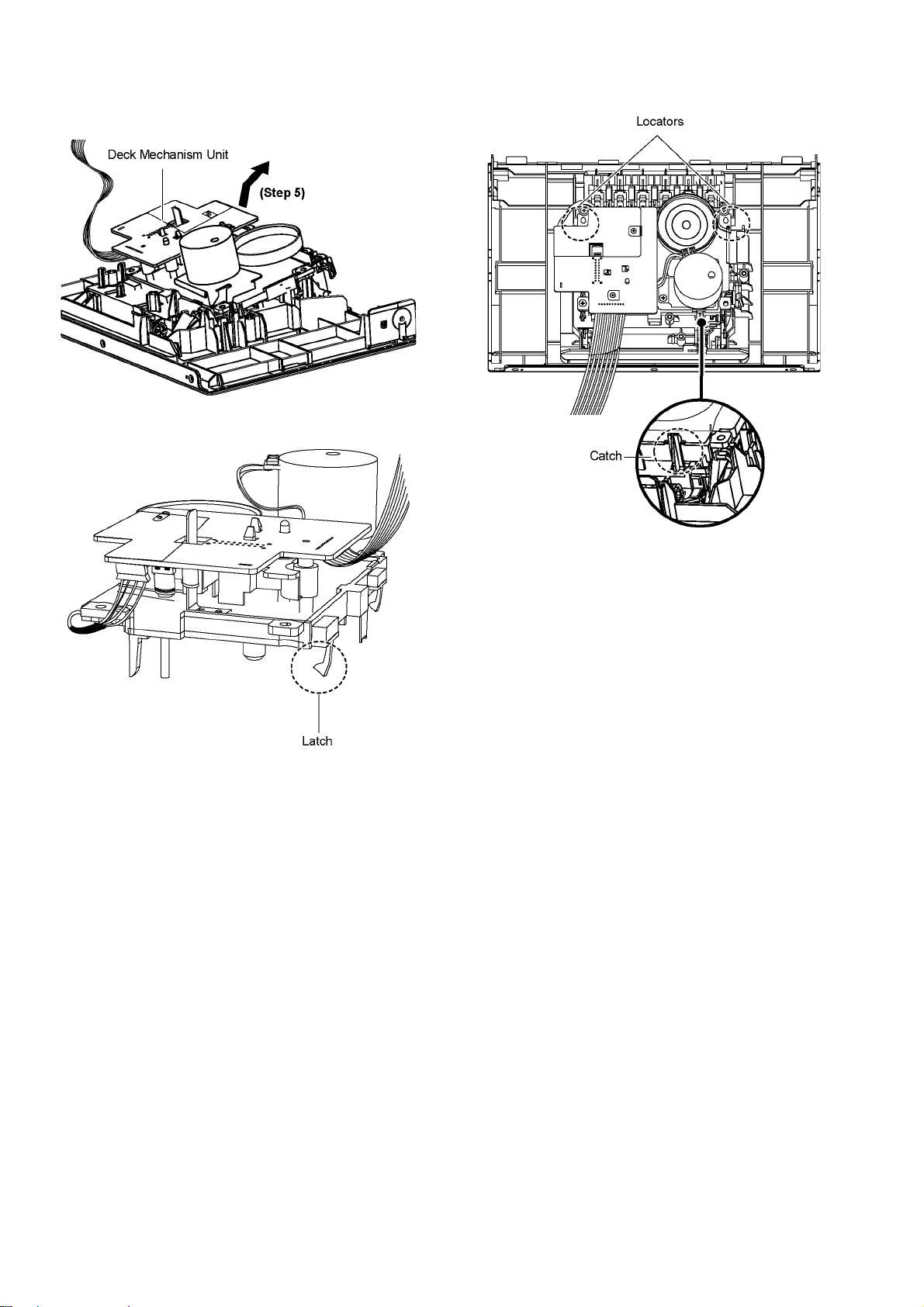 Deck Mechanism Unit

(Step 5)

Latch

Locators

Catch