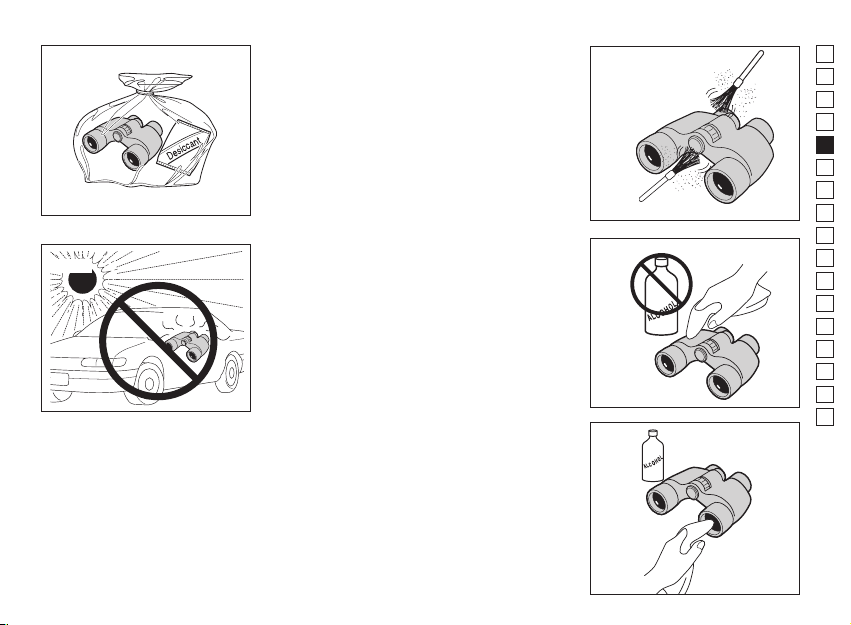 Desiccant

ALCOHOL

ALCOHOL